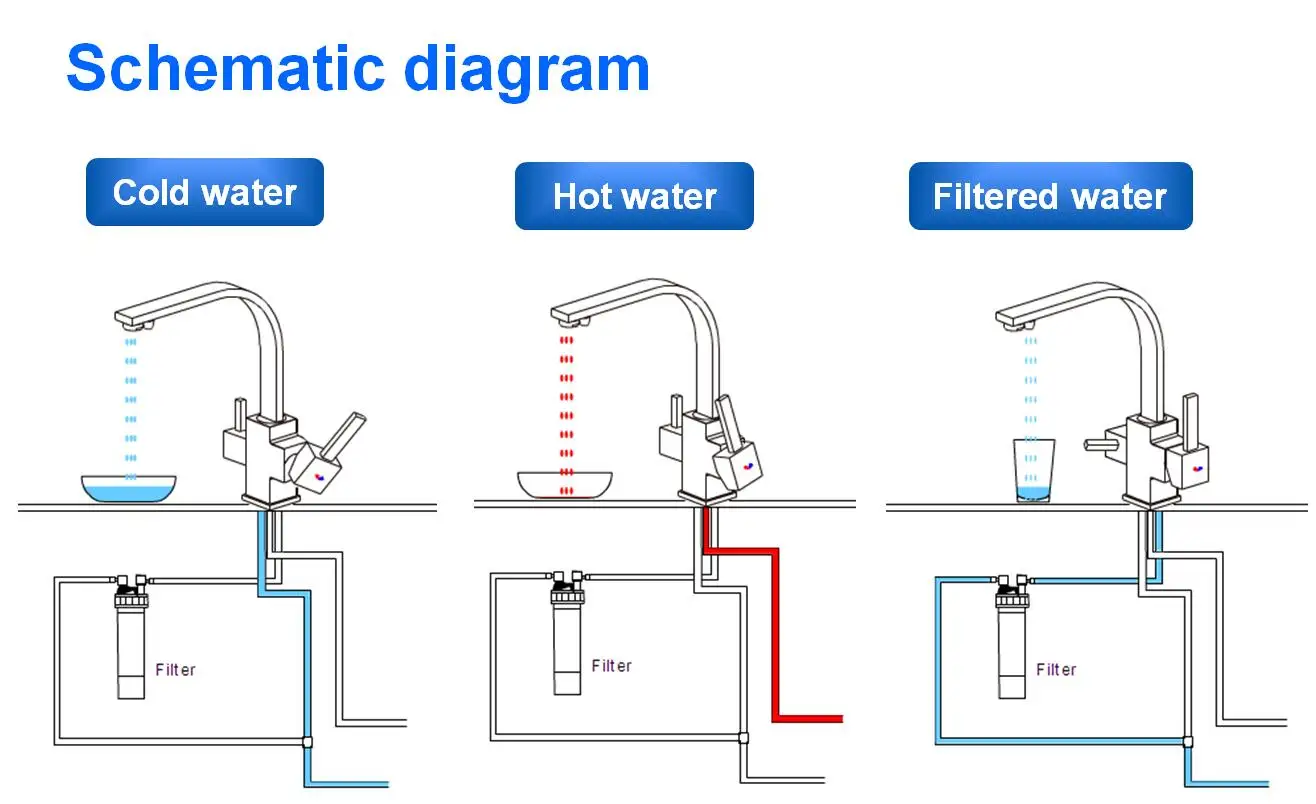 Schematic diagram

Cold water

Hot water

Filtered water

Filter

Filter

Filter