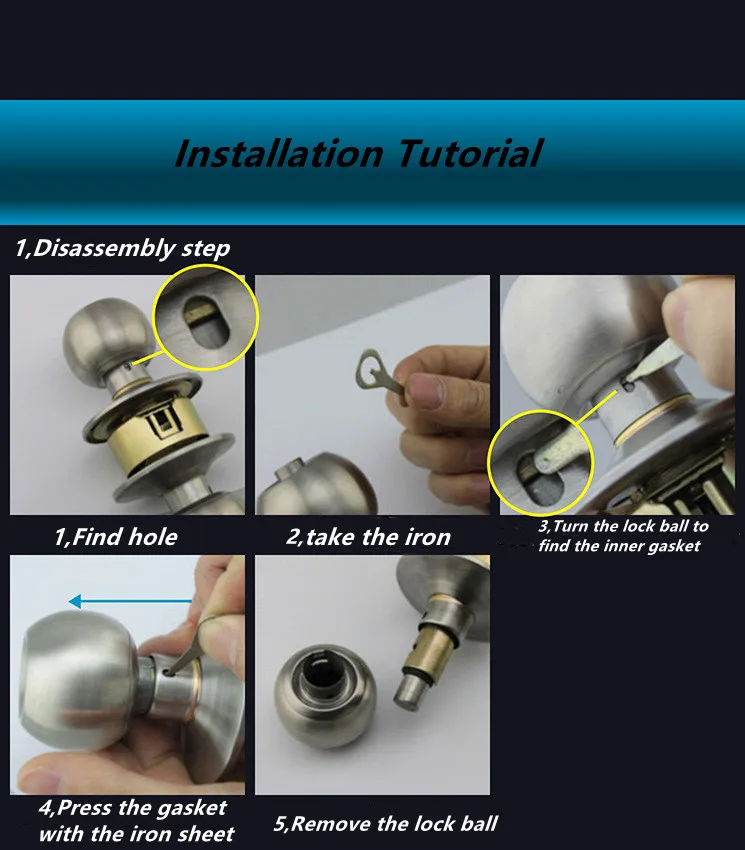 Installation Tutorial

1,Disassembly step

1,Find hole

2,take the iron

3,Turn the lock ball to find the inner gasket

4,Press the gasket with the iron sheet

5,Remove the lock ball