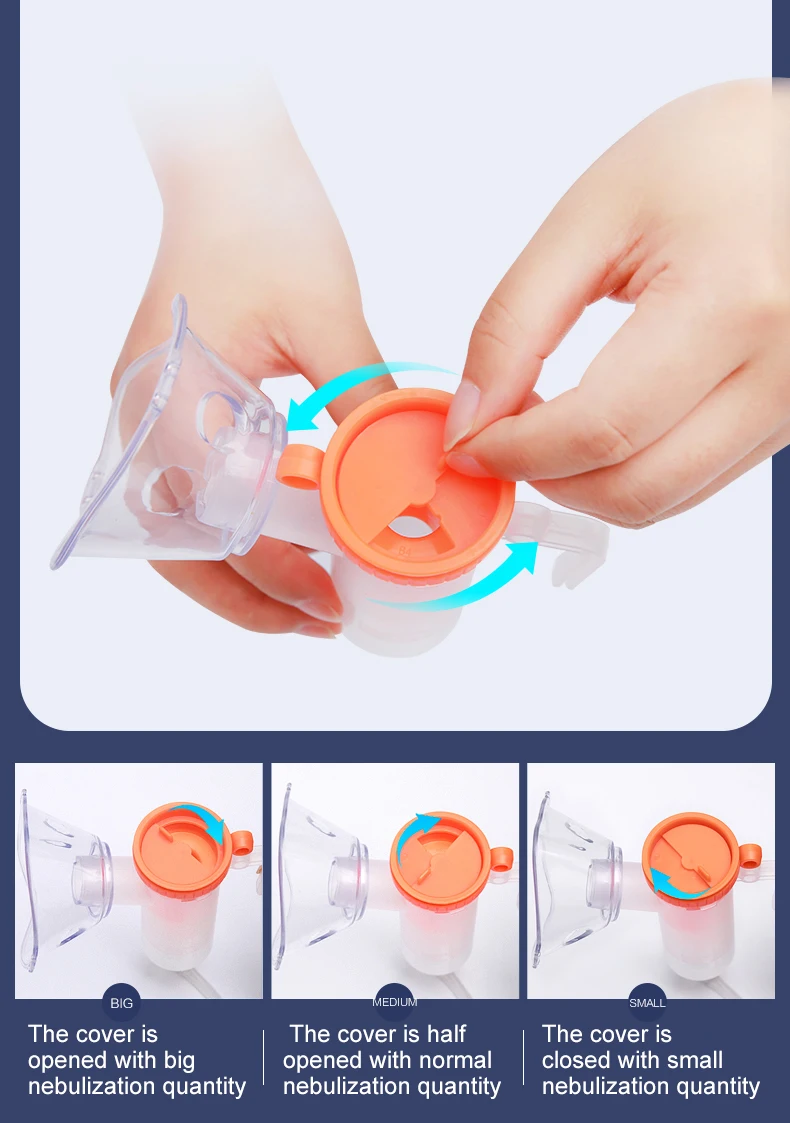 BIG

The cover is opened with big nebulization quantity

MEDIUM

The cover is half opened with normal nebulization quantity

SMALL

The cover is closed with small nebulization quantity