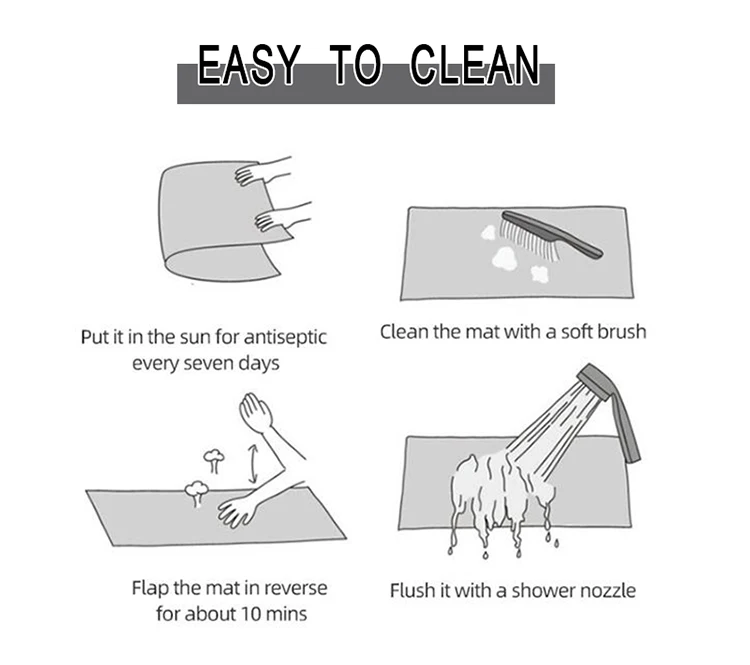 EASY TO CLEAN

Put it in the sun for antiseptic every seven days

Clean the mat with a soft brush

Flap the mat in reverse for about 10 mins

Flush it with a shower nozzle