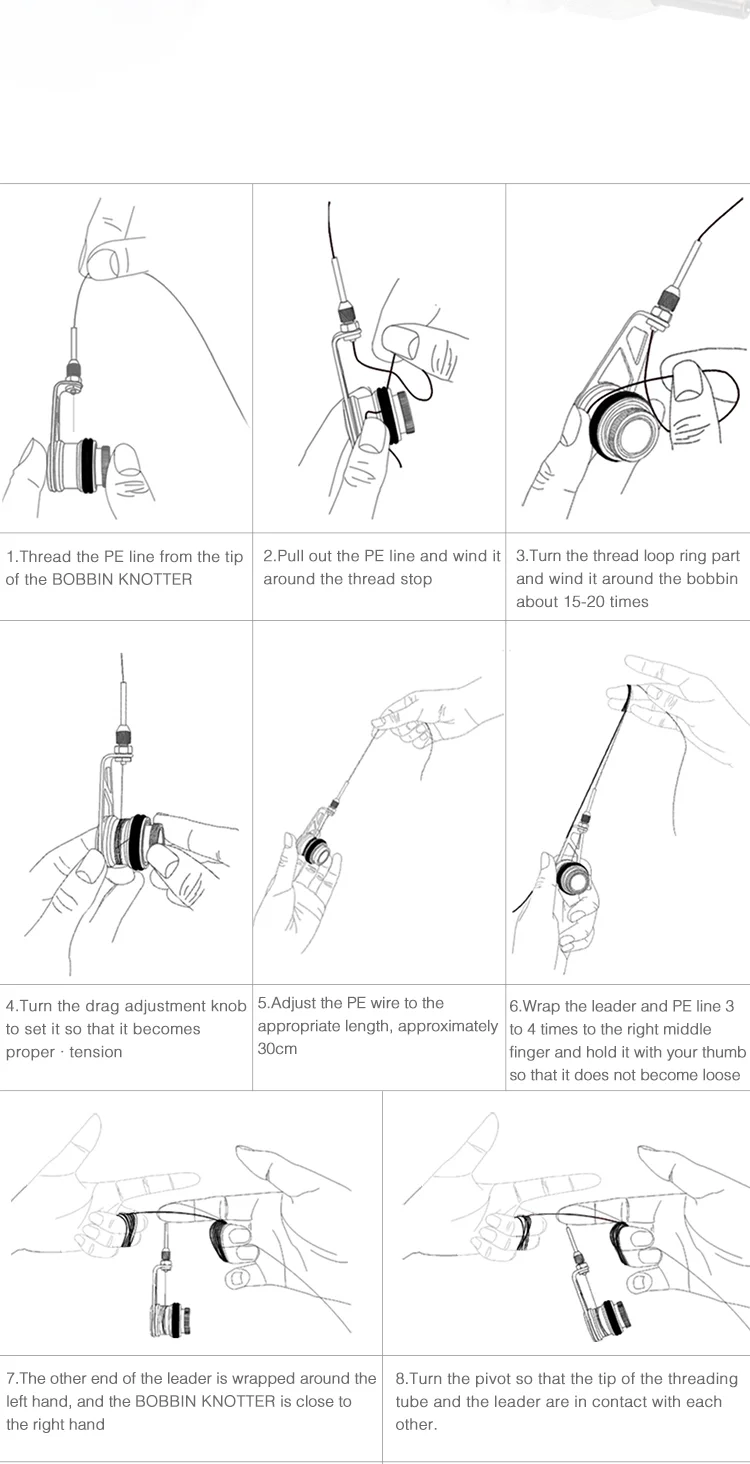 1.Thread the PE line from the tip of the BOBBIN KNOTTER

2.Pull out the PE line and wind it around the thread stop

3.Turn the thread loop ring part and wind it around the bobbin about 15-20 times

4.Turn the drag adjustment knob to set it so that it becomes proper · tension

5.Adjust the PE wire to the appropriate length, approximately 30cm

6.Wrap the leader and PE line 3 to 4 times to the right middle finger and hold it with your thumb so that it does not become loose

7.The other end of the leader is wrapped around the left hand, and the BOBBIN KNOTTER is close to the right hand

8.Turn the pivot so that the tip of the threading tube and the leader are in contact with each other.