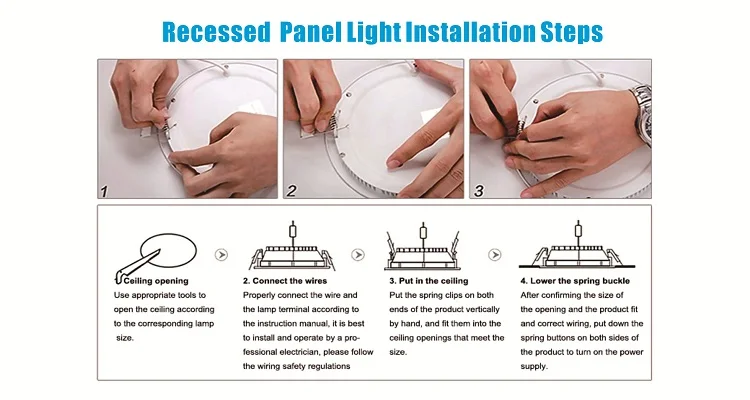 Recessed Panel Light Installation Steps

1

2

3

Ceiling opening
Use appropriate tools to open the ceiling according to the corresponding lamp size.

2. Connect the wires
Properly connect the wire and the lamp terminal according to the instruction manual, it is best to install and operate by a professional electrician, please follow the wiring safety regulations

3. Put in the ceiling
Put the spring clips on both ends of the product vertically by hand, and fit them into the ceiling openings that meet the size.

4. Lower the spring buckle
After confirming the size of the opening and the product fit and correct wiring, put down the spring buttons on both sides of the product to turn on the power supply.