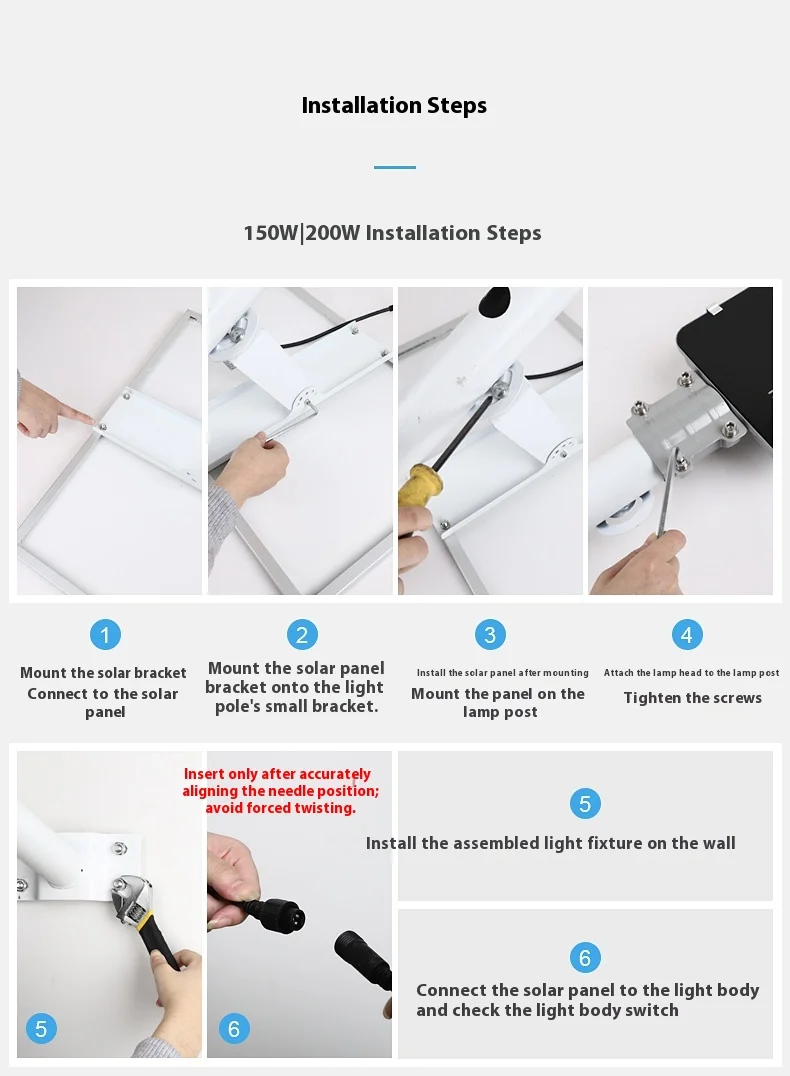 Installation Steps

150W|200W Installation Steps

1

Mount the solar bracket
Connect to the solar panel

2

Mount the solar panel bracket onto the light pole's small bracket.

3

Install the solar panel after mounting
Mount the panel on the lamp post

4

Attach the lamp head to the lamp post
Tighten the screws

Insert only after accurately aligning the needle position; avoid forced twisting.

5

6

5

Install the assembled light fixture on the wall

6

Connect the solar panel to the light body and check the light body switch