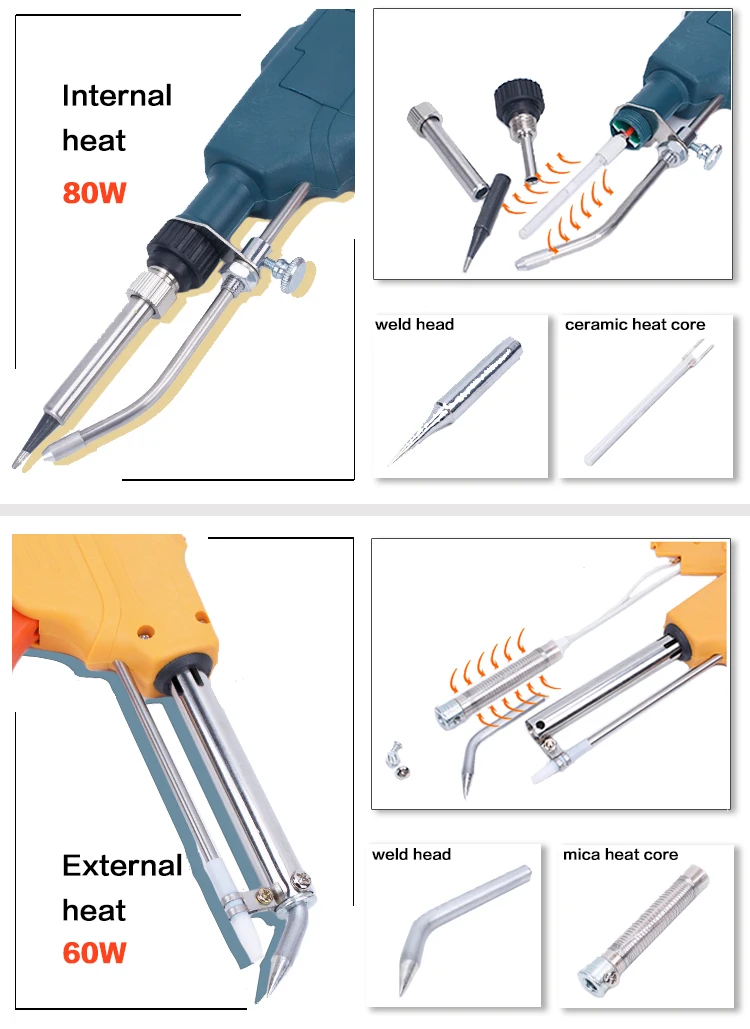 Internal heat
80W

weld head

ceramic heat core

External heat
60W

weld head

mica heat core