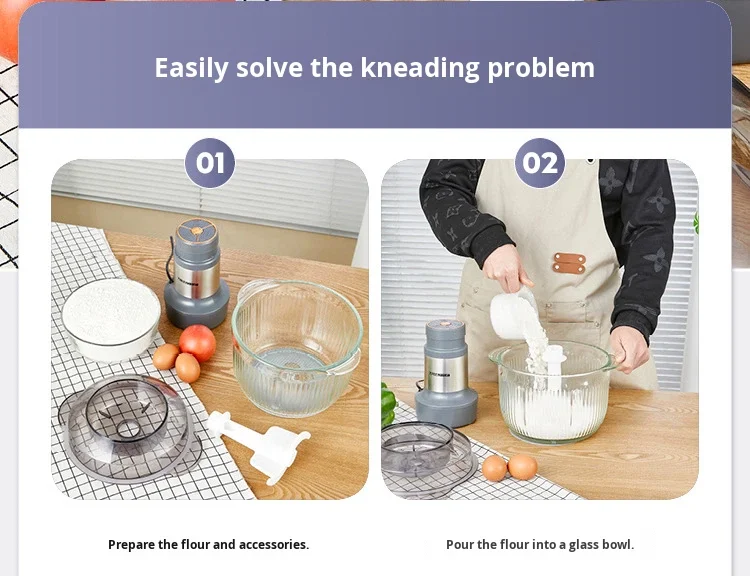 Easily solve the kneading problem

01

02

Prepare the flour and accessories.

Pour the flour into a glass bowl.