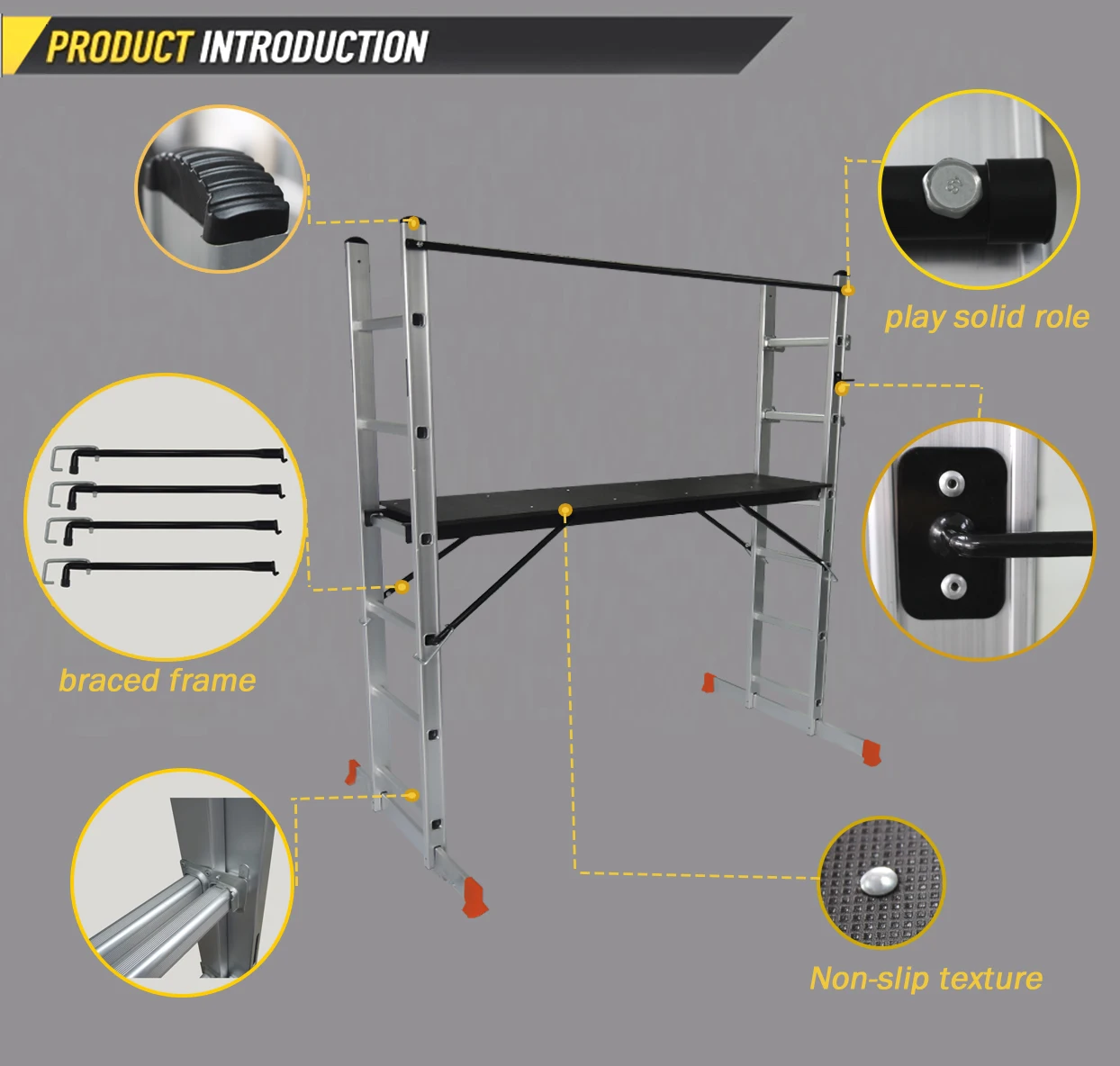 PRODUCT INTRODUCTION

play solid role

braced frame

Non-slip texture