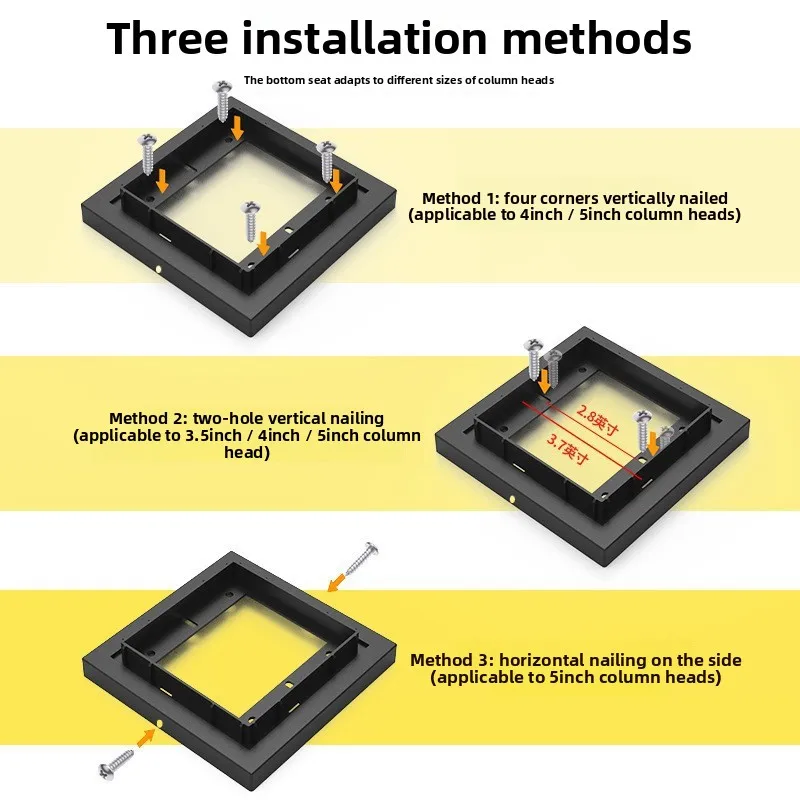 Three installation methods

The bottom seat adapts to different sizes of column heads

Method 1: four corners vertically nailed (applicable to 4inch / 5inch column heads)

Method 2: two-hole vertical nailing (applicable to 3.5inch / 4inch / 5inch column head)

2.8英寸

3.7英寸

Method 3: horizontal nailing on the side (applicable to 5inch column heads)