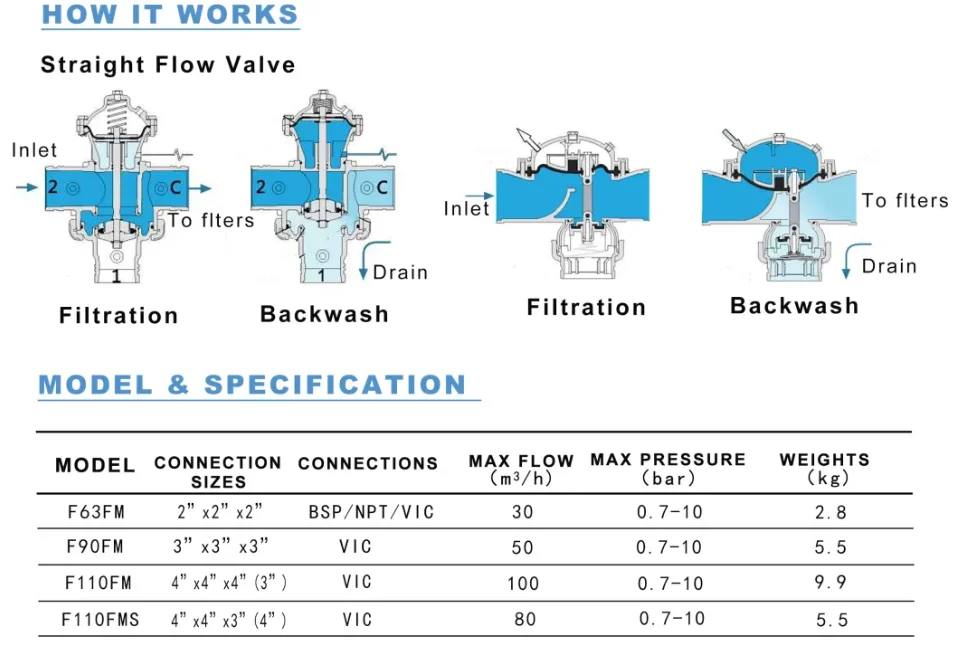 HOW IT WORKS

Straight Flow Valve

Inlet

2

C

To flters

1

Filtration

2

C

1

Drain

Backwash

Inlet

Filtration

To flters

Drain

Backwash

MODEL & SPECIFICATION

| MODEL | CONNECTION SIZES | CONNECTIONS | MAX FLOW (m³/h) | MAX PRESSURE (bar) | WEIGHTS (kg) |
|---|---|---|---|---|---|
| F63FM | 2"x2"x2" | BSP/NPT/VIC | 30 | 0.7-10 | 2.8 |
| F90FM | 3"x3"x3" | VIC | 50 | 0.7-10 | 5.5 |
| F110FM | 4"x4"x4"(3") | VIC | 100 | 0.7-10 | 9.9 |
| F110FMS | 4"x4"x3"(4") | VIC | 80 | 0.7-10 | 5.5 |