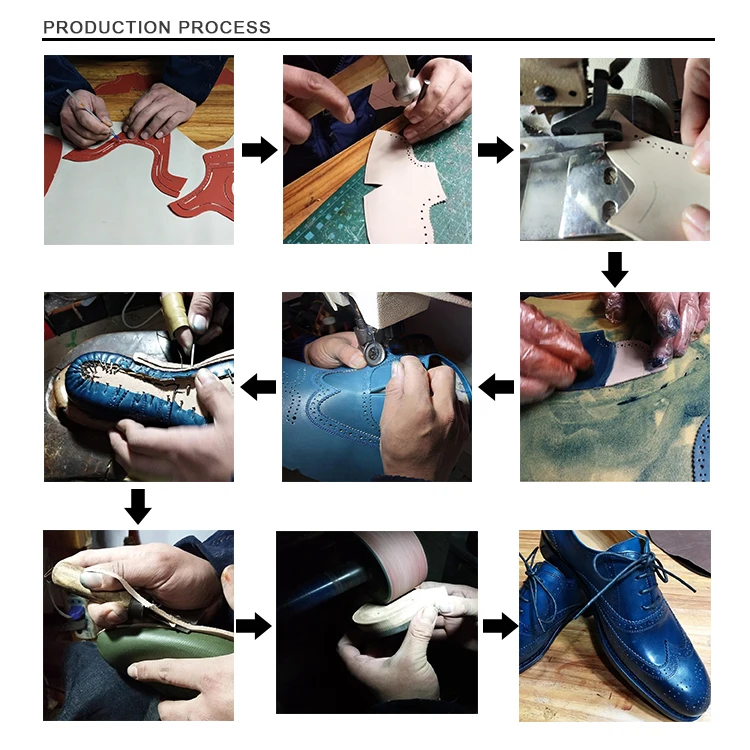 PRODUCTION PROCESS