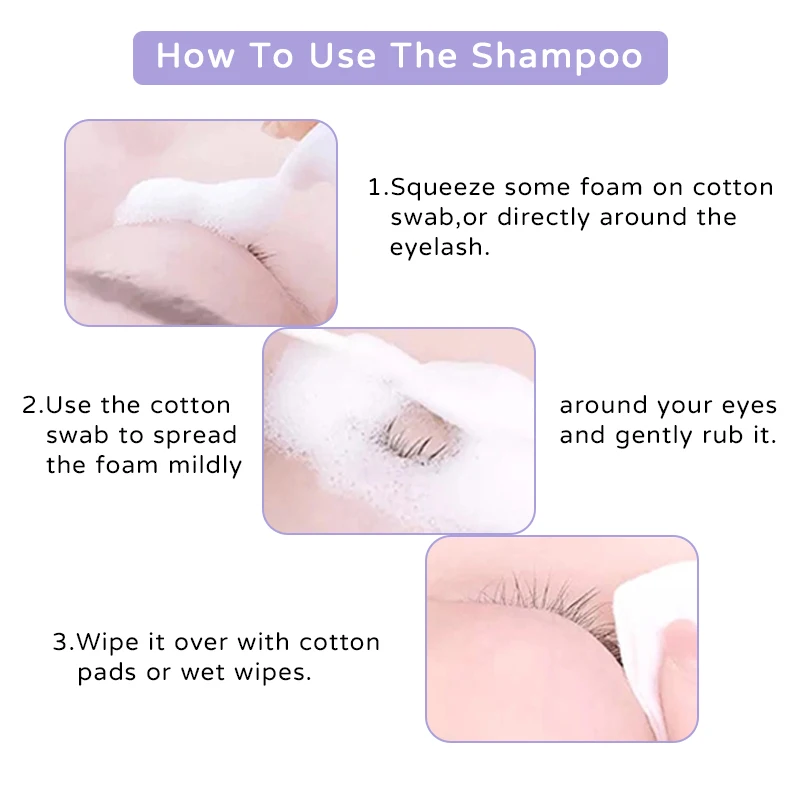 How To Use The Shampoo

1.Squeeze some foam on cotton swab,or directly around the eyelash.

2.Use the cotton swab to spread the foam mildly

around your eyes and gently rub it.

3.Wipe it over with cotton pads or wet wipes.