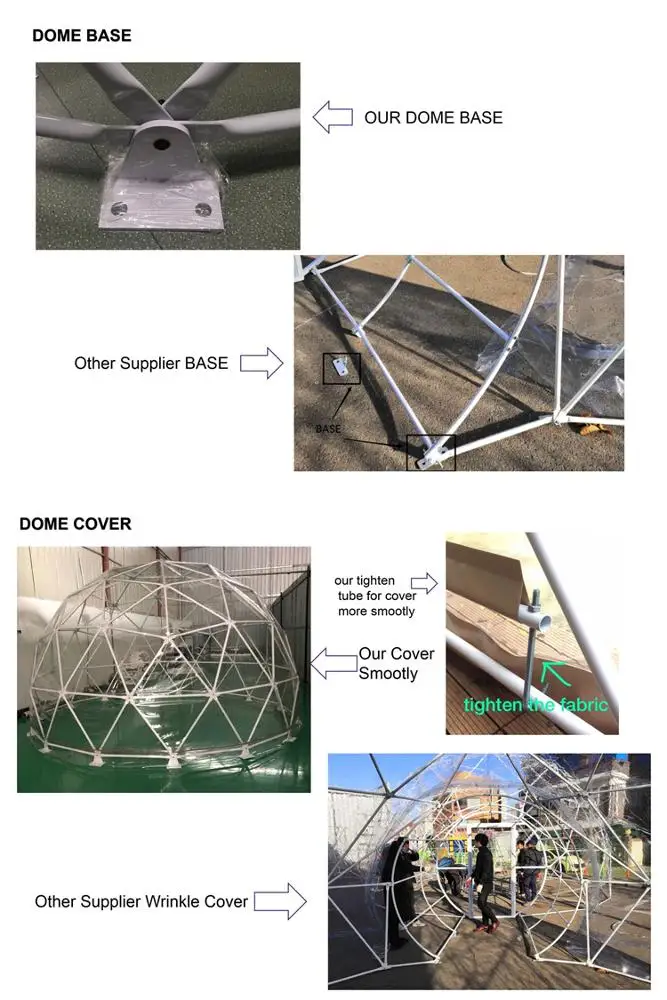 DOME BASE

OUR DOME BASE

Other Supplier BASE

BASE

DOME COVER

our tighten tube for cover more smootly

Our Cover Smootly

tighten the fabric

Other Supplier Wrinkle Cover