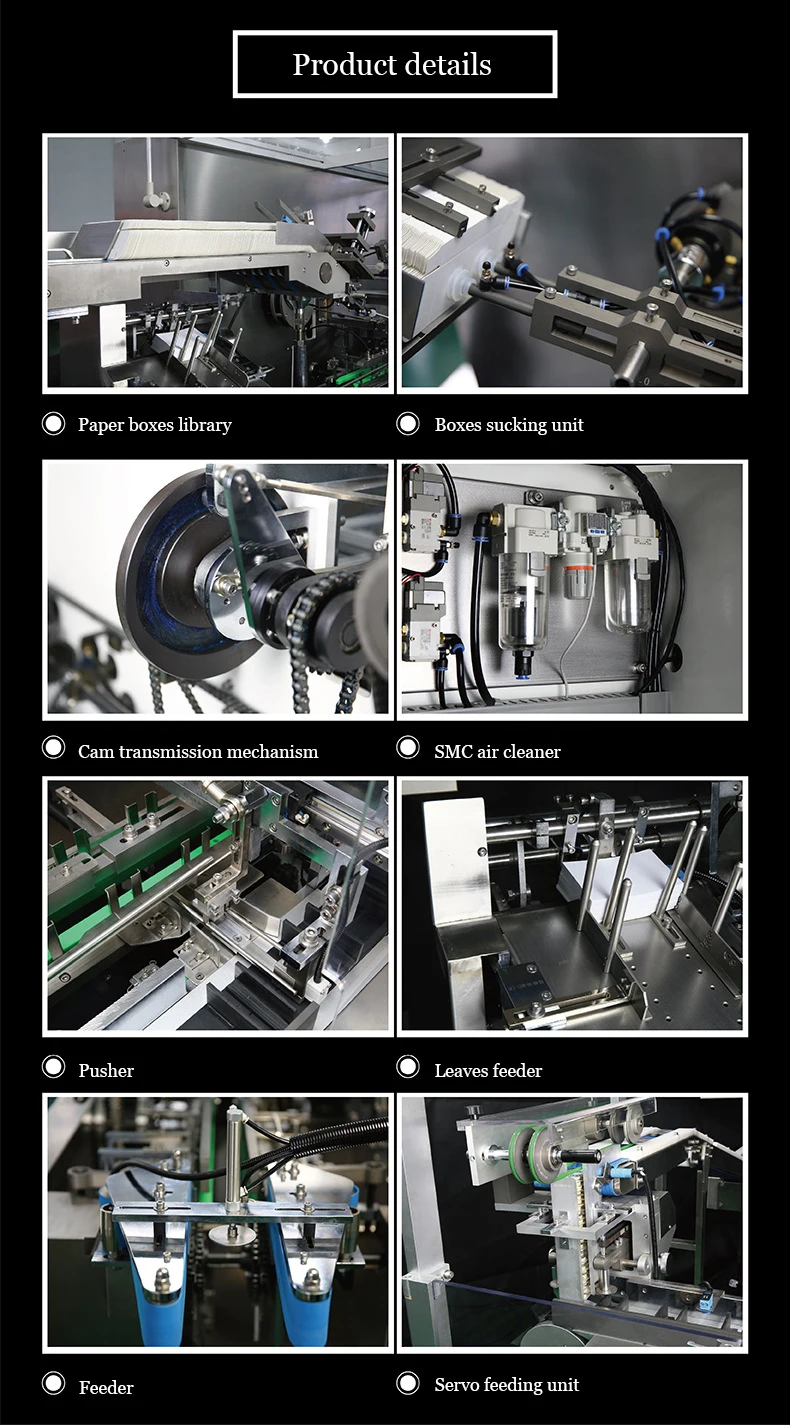 Product details

Paper boxes library

Boxes sucking unit

Cam transmission mechanism

SMC air cleaner

Pusher

Leaves feeder

Feeder

Servo feeding unit