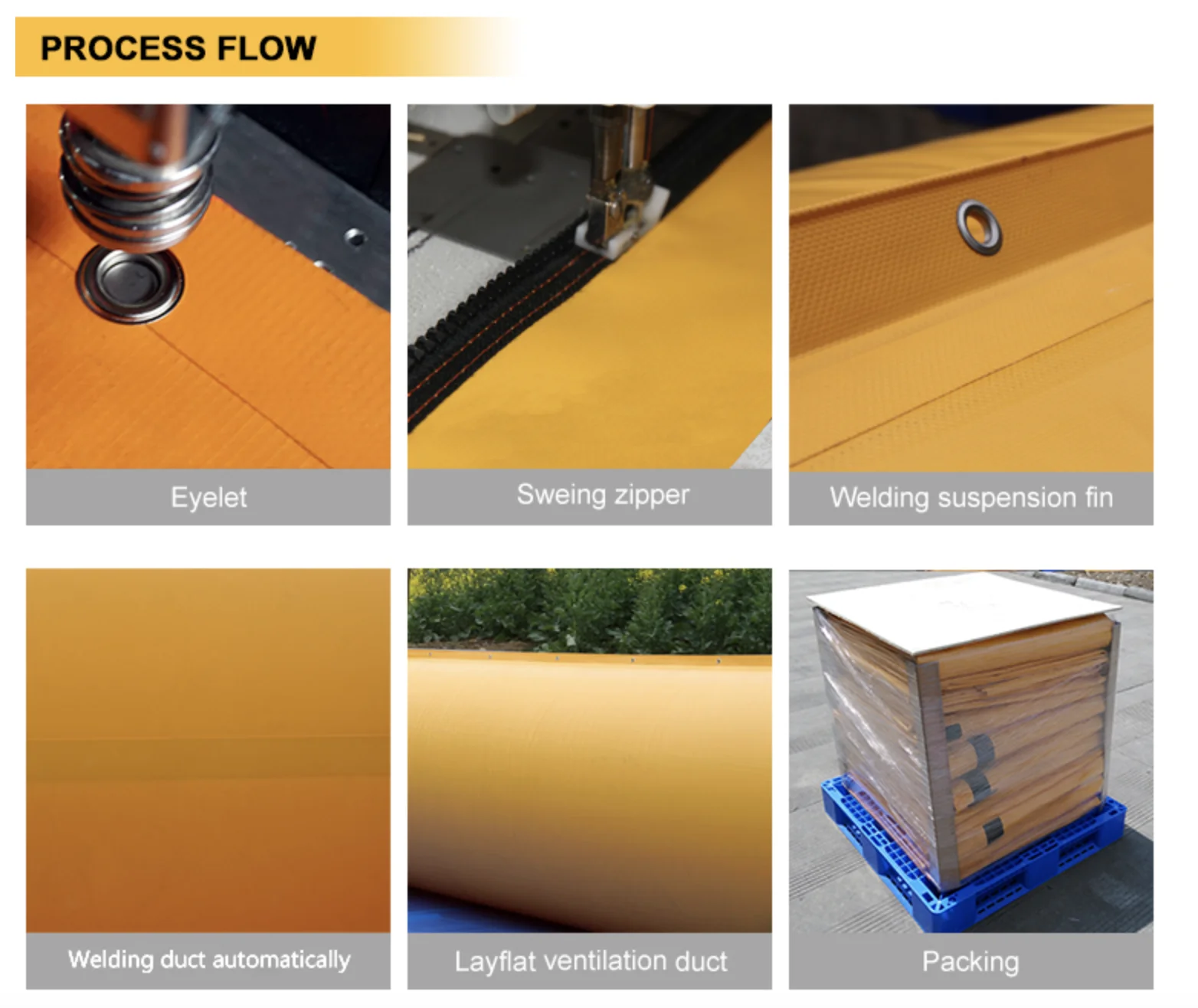 PROCESS FLOW

Eyelet

Sweing zipper

Welding suspension fin

Welding duct automatically

Layflat ventilation duct

Packing