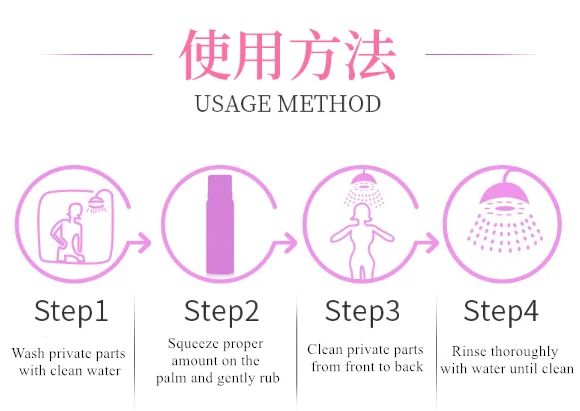 使用方法
USAGE METHOD

Step1
Wash private parts with clean water

Step2
Squeeze proper amount on the palm and gently rub

Step3
Clean private parts from front to back

Step4
Rinse thoroughly with water until clean