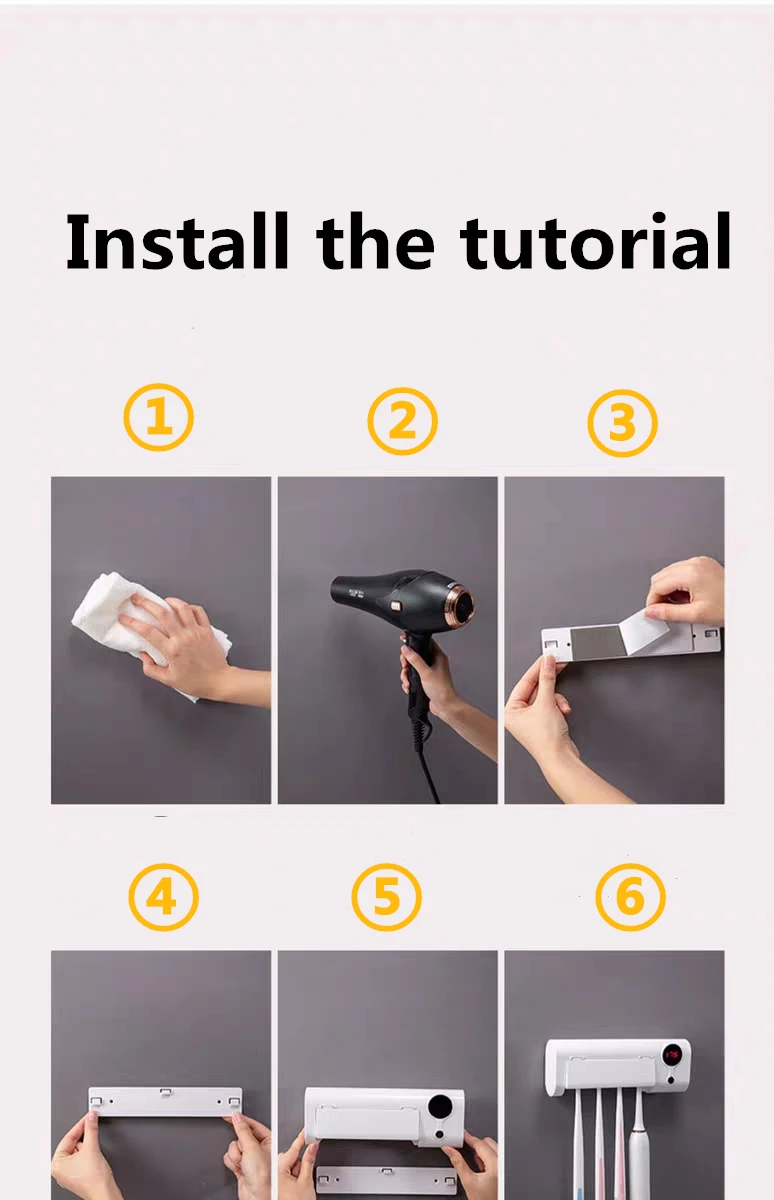 Install the tutorial

①

②

③

④

⑤

⑥