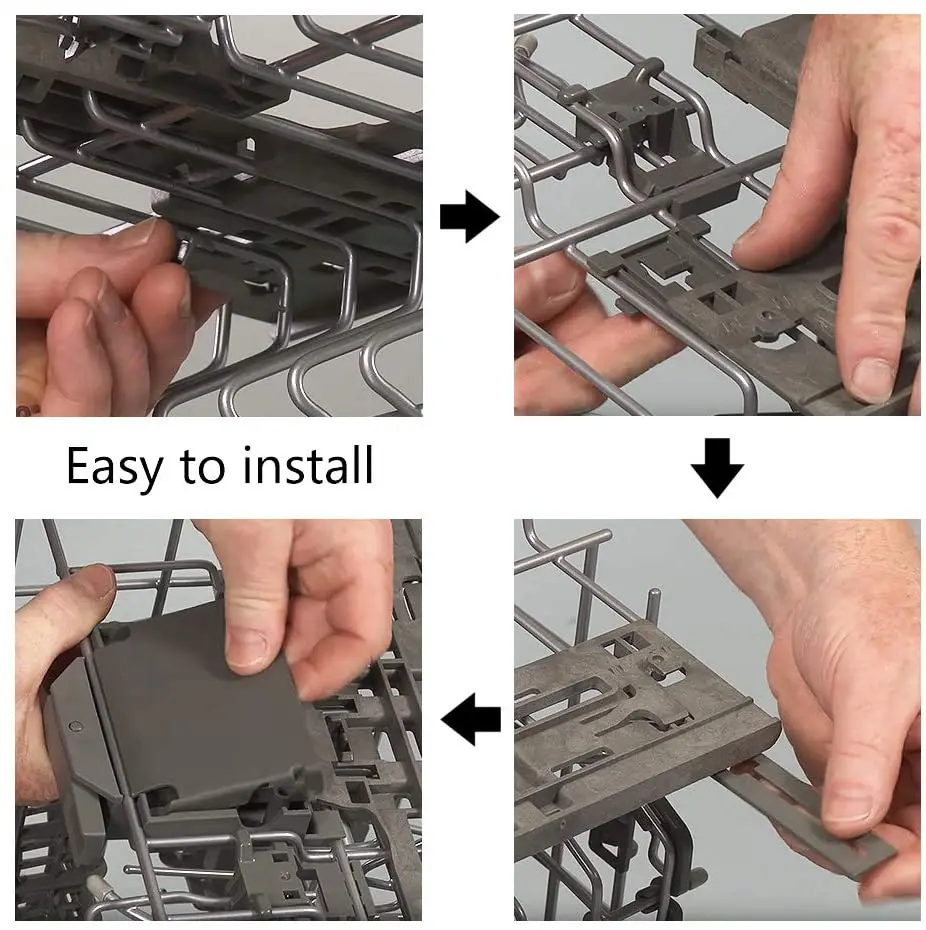 Easy to install