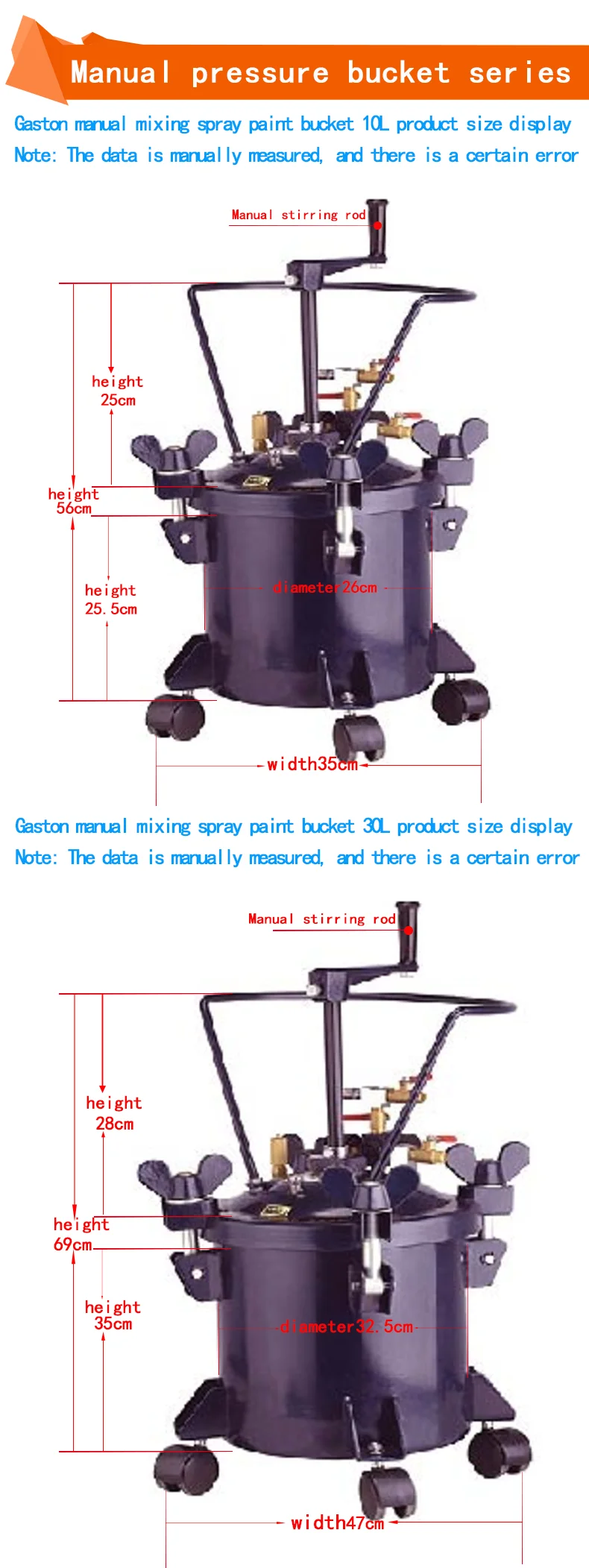 Manual pressure bucket series

Gaston manual mixing spray paint bucket 10L product size display
Note: The data is manually measured, and there is a certain error

Manual stirring rod

height 25cm

height 56cm

height 25.5cm

diameter26cm

width35cm

Gaston manual mixing spray paint bucket 30L product size display
Note: The data is manually measured, and there is a certain error

Manual stirring rod

height 28cm

height 69cm

height 35cm

diameter32.5cm

width47cm