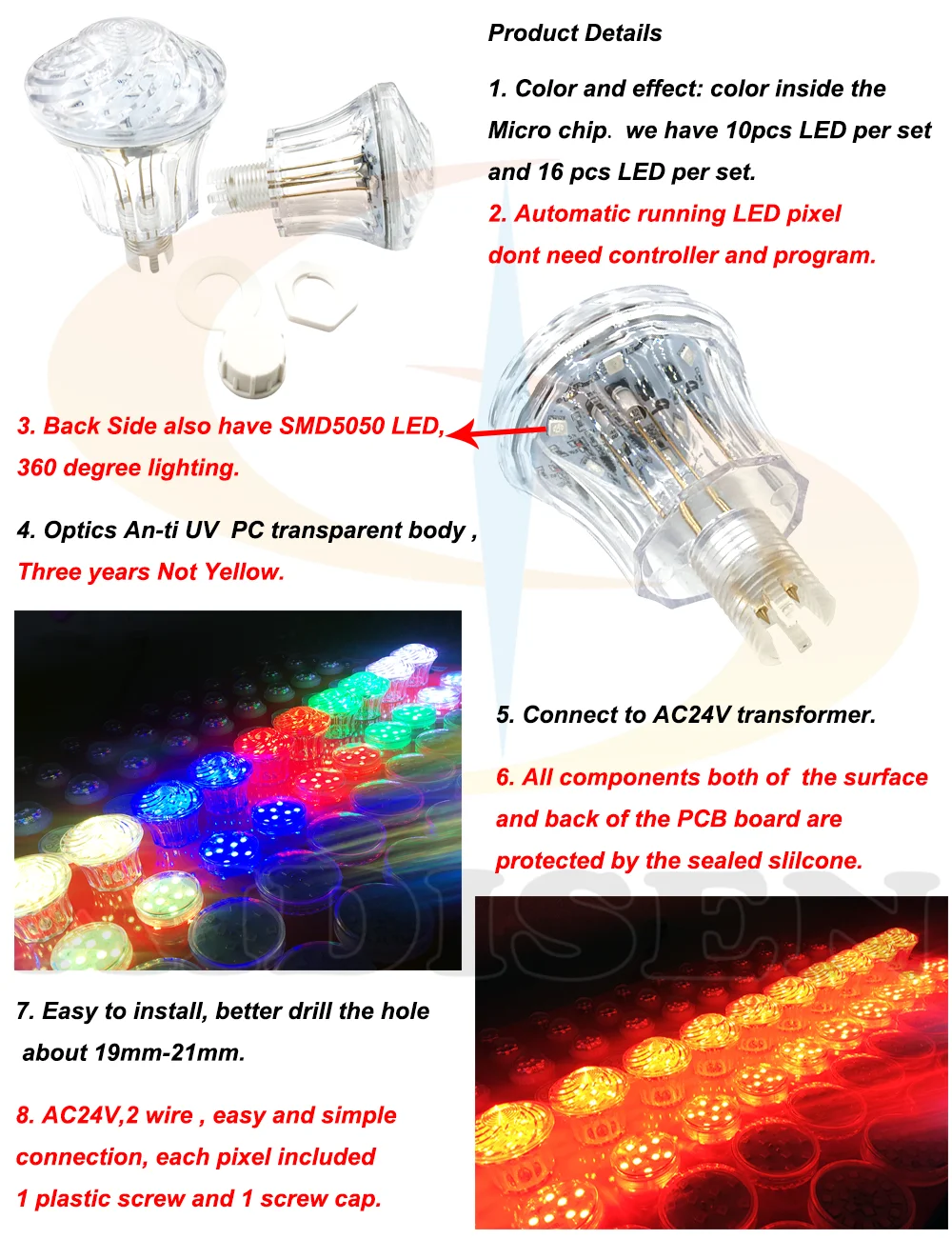 Product Details

1. Color and effect: color inside the Micro chip. we have 10pcs LED per set and 16 pcs LED per set.

2. Automatic running LED pixel dont need controller and program.

3. Back Side also have SMD5050 LED, 360 degree lighting.

4. Optics An-ti UV PC transparent body , Three years Not Yellow.

5. Connect to AC24V transformer.

6. All components both of the surface and back of the PCB board are protected by the sealed slilcone.

7. Easy to install, better drill the hole about 19mm-21mm.

8. AC24V,2 wire , easy and simple connection, each pixel included 1 plastic screw and 1 screw cap.