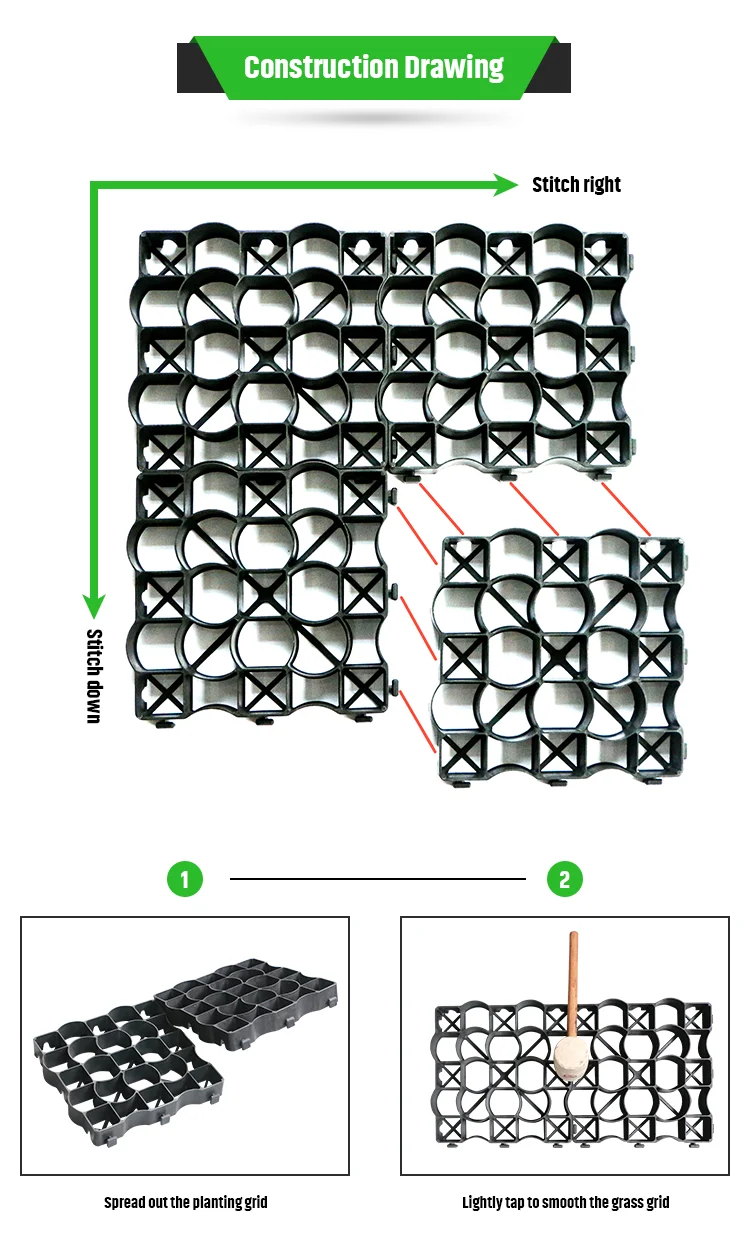 Construction Drawing

Stitch right

Stitch down

1

2

Spread out the planting grid

Lightly tap to smooth the grass grid