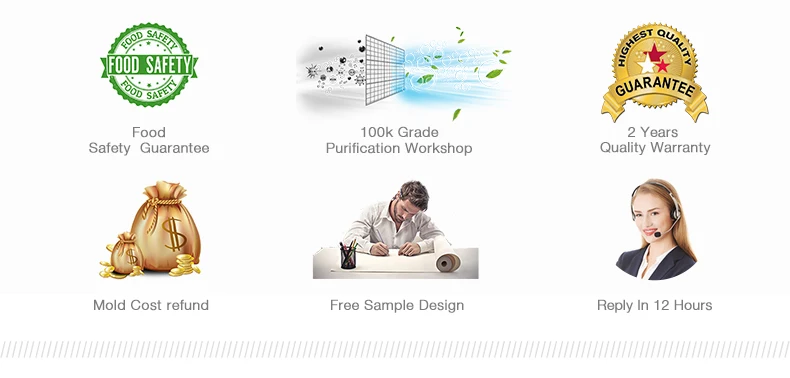 FOOD SAFETY
FOOD SAFETY
FOOD SAFETY

Food
Safety Guarantee

100k Grade
Purification Workshop

HIGHEST QUALITY
GUARANTEE

2 Years
Quality Warranty

$
$

Mold Cost refund

Free Sample Design

Reply In 12 Hours