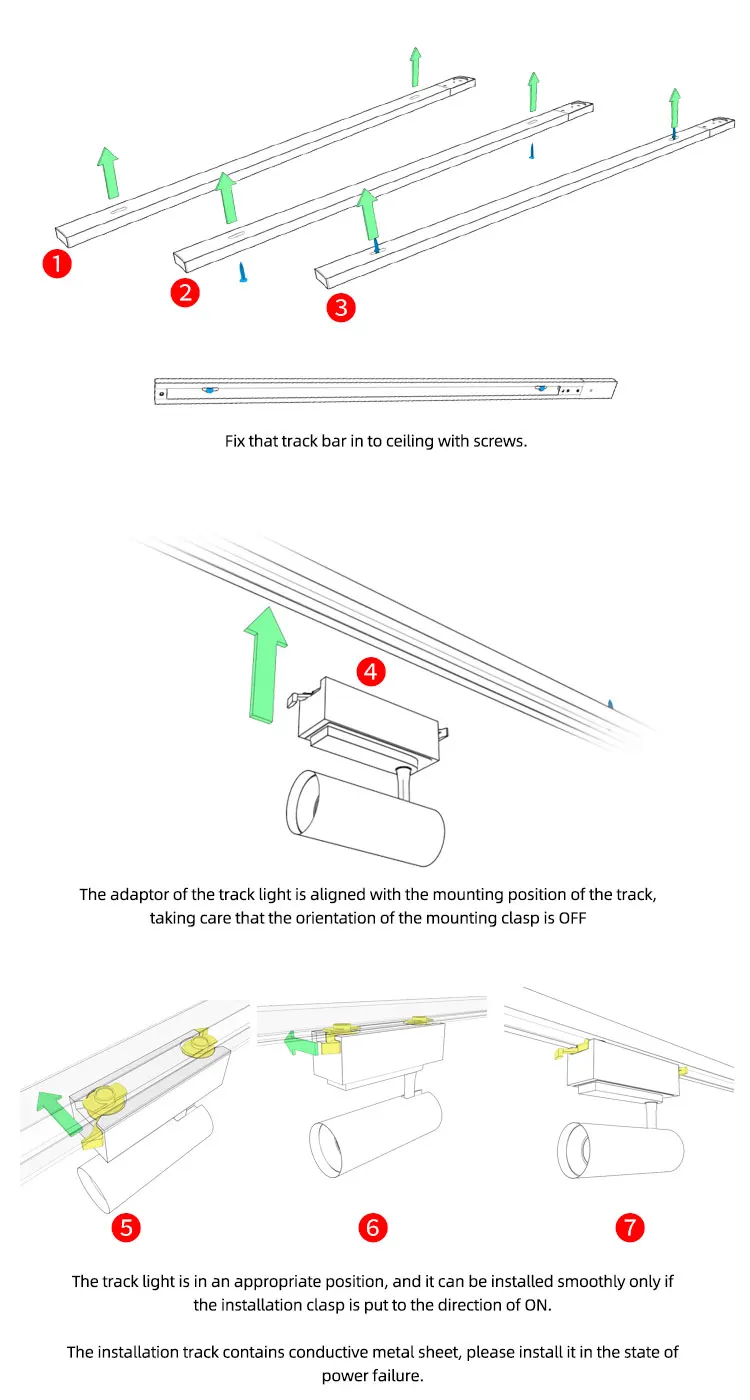 1
2
3

Fix that track bar in to ceiling with screws.

4

The adaptor of the track light is aligned with the mounting position of the track, taking care that the orientation of the mounting clasp is OFF

5
6
7

The track light is in an appropriate position, and it can be installed smoothly only if the installation clasp is put to the direction of ON.

The installation track contains conductive metal sheet, please install it in the state of power failure.