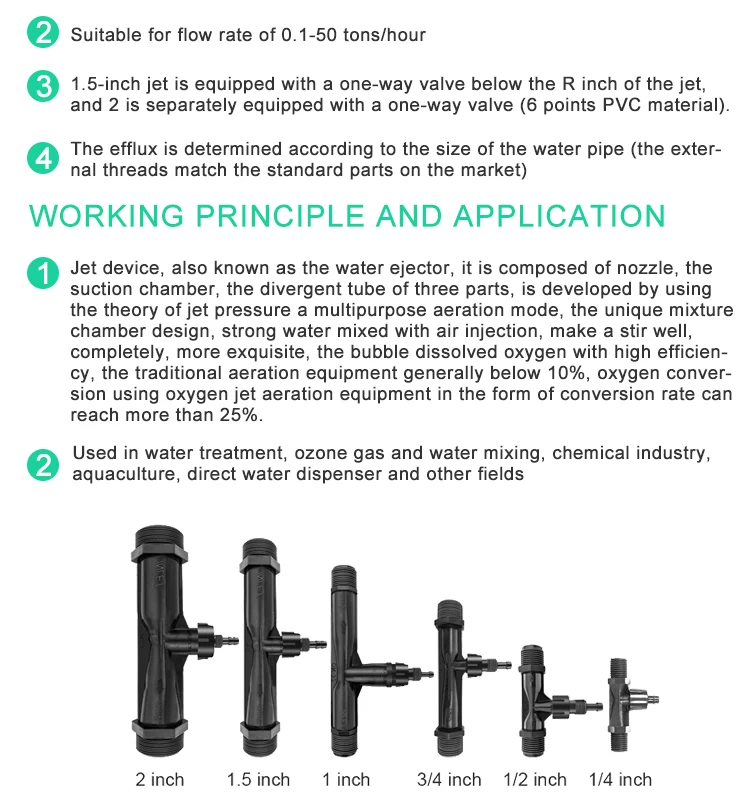 2 Suitable for flow rate of 0.1-50 tons/hour

3 1.5-inch jet is equipped with a one-way valve below the R inch of the jet, and 2 is separately equipped with a one-way valve (6 points PVC material).

4 The efflux is determined according to the size of the water pipe (the external threads match the standard parts on the market)

WORKING PRINCIPLE AND APPLICATION

1 Jet device, also known as the water ejector, it is composed of nozzle, the suction chamber, the divergent tube of three parts, is developed by using the theory of jet pressure a multipurpose aeration mode, the unique mixture chamber design, strong water mixed with air injection, make a stir well, completely, more exquisite, the bubble dissolved oxygen with high efficiency, the traditional aeration equipment generally below 10%, oxygen conversion using oxygen jet aeration equipment in the form of conversion rate can reach more than 25%.

2 Used in water treatment, ozone gas and water mixing, chemical industry, aquaculture, direct water dispenser and other fields

2 inch 1.5 inch 1 inch 3/4 inch 1/2 inch 1/4 inch