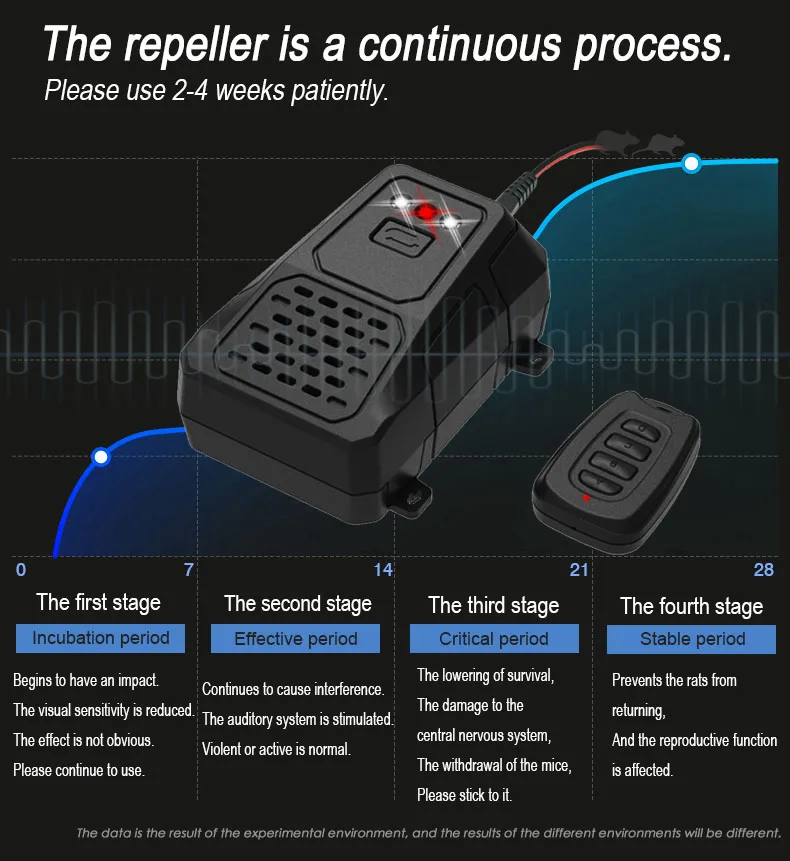 The repeller is a continuous process.
Please use 2-4 weeks patiently.

0 7 14 21 28

The first stage
Incubation period
Begins to have an impact.
The visual sensitivity is reduced.
The effect is not obvious.
Please continue to use.

The second stage
Effective period
Continues to cause interference.
The auditory system is stimulated.
Violent or active is normal.

The third stage
Critical period
The lowering of survival,
The damage to the central nervous system,
The withdrawal of the mice,
Please stick to it.

The fourth stage
Stable period
Prevents the rats from returning,
And the reproductive function is affected.

The data is the result of the experimental environment, and the results of the different environments will be different.