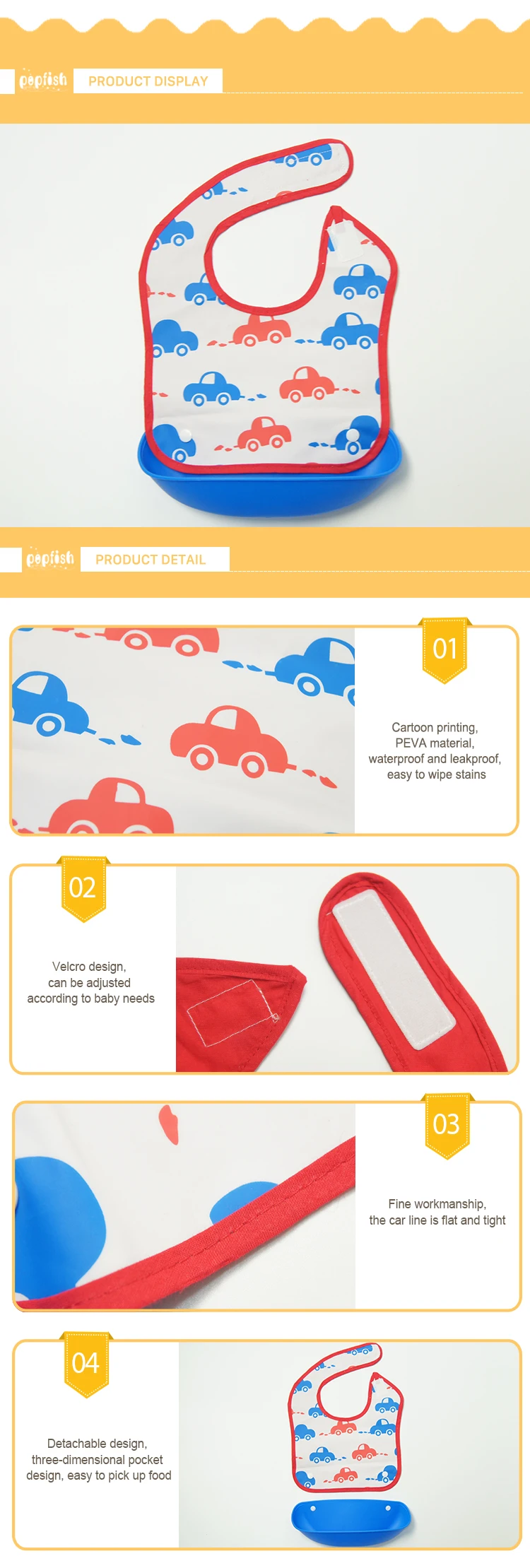 popfish PRODUCT DISPLAY

popfish PRODUCT DETAIL

01

Cartoon printing, PEVA material, waterproof and leakproof, easy to wipe stains

02

Velcro design, can be adjusted according to baby needs

03

Fine workmanship, the car line is flat and tight

04

Detachable design, three-dimensional pocket design, easy to pick up food