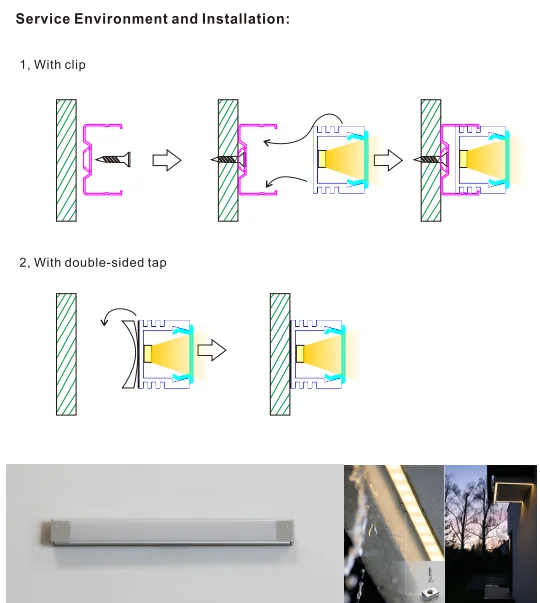 Service Environment and Installation:

1, With clip

2, With double-sided tap