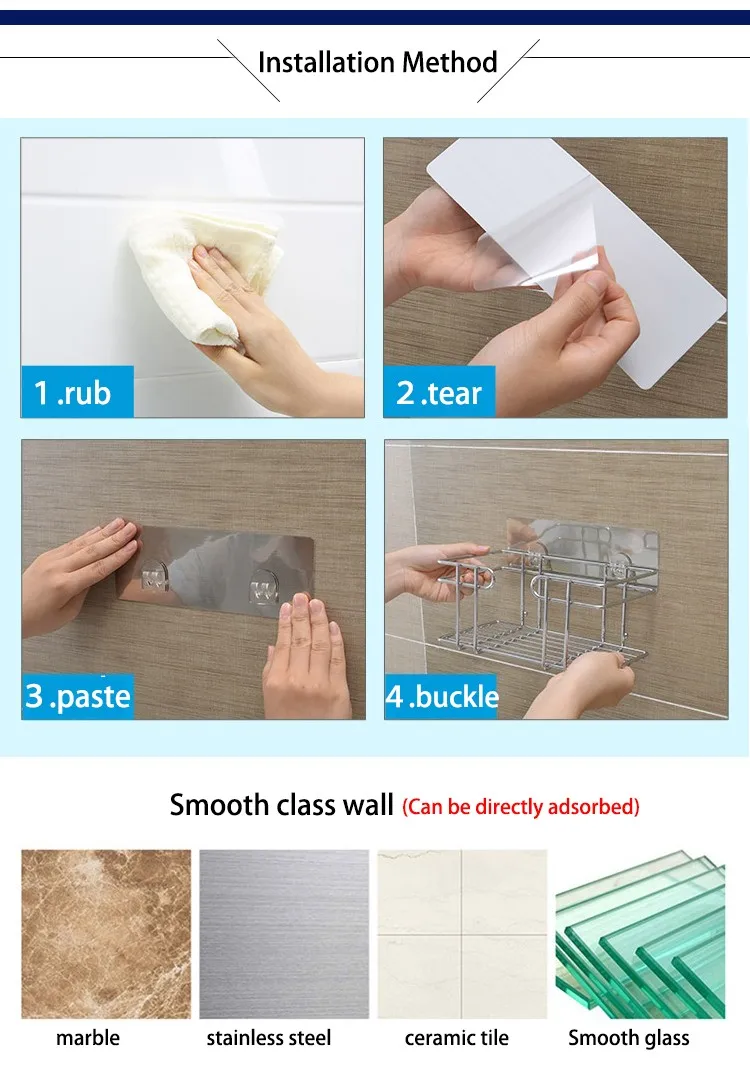 Installation Method

1 .rub

2 .tear

3 .paste

4 .buckle

Smooth class wall (Can be directly adsorbed)

marble

stainless steel

ceramic tile

Smooth glass