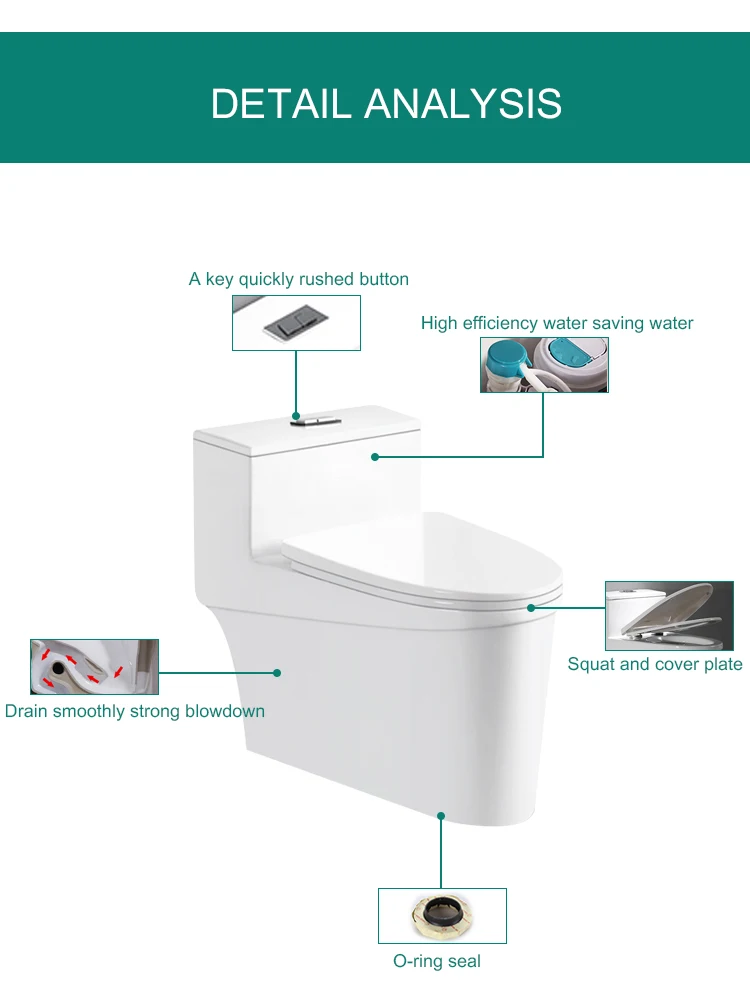 DETAIL ANALYSIS

A key quickly rushed button

High efficiency water saving water

Squat and cover plate

Drain smoothly strong blowdown

O-ring seal