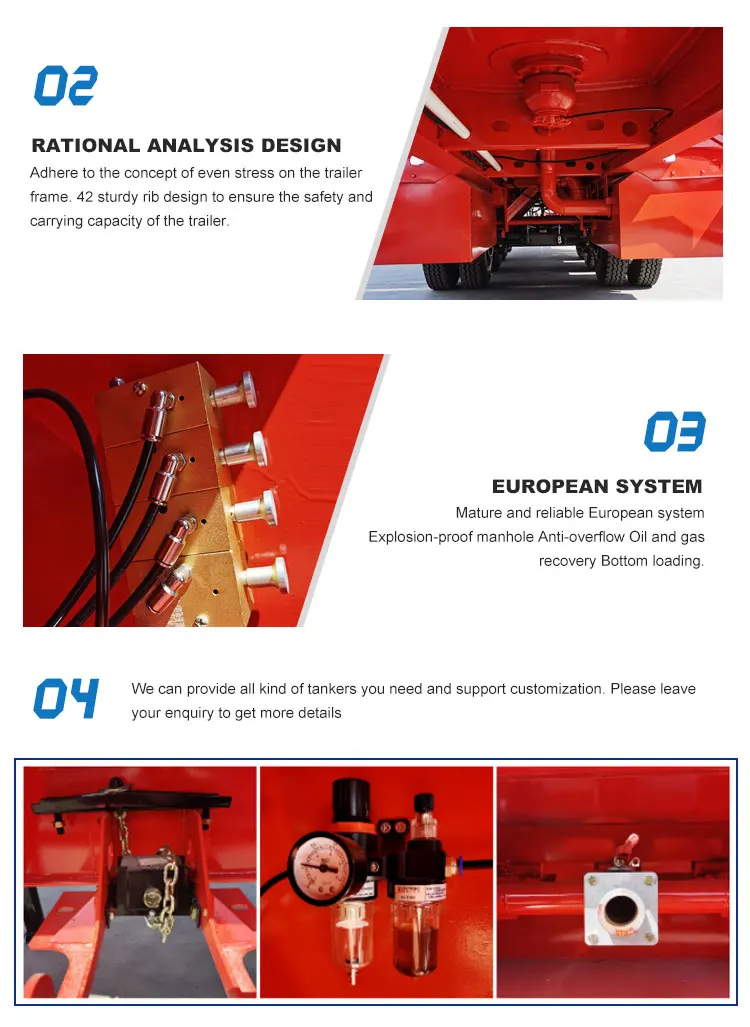 02

RATIONAL ANALYSIS DESIGN

Adhere to the concept of even stress on the trailer frame. 42 sturdy rib design to ensure the safety and carrying capacity of the trailer.

03

EUROPEAN SYSTEM

Mature and reliable European system Explosion-proof manhole Anti-overflow Oil and gas recovery Bottom loading.

04

We can provide all kind of tankers you need and support customization. Please leave your enquiry to get more details