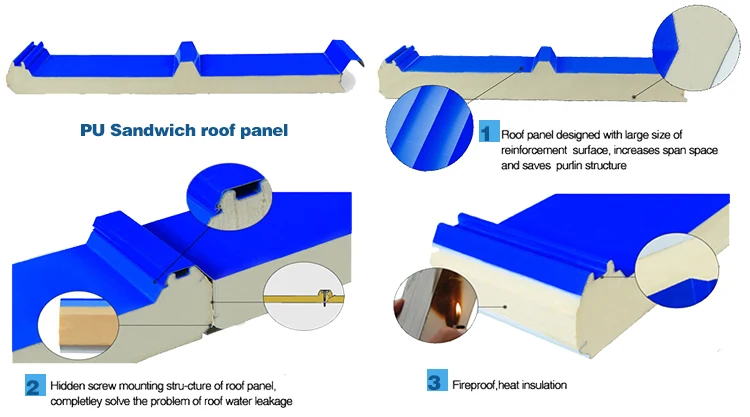 PU Sandwich roof panel

1 Roof panel designed with large size of reinforcement surface, increases span space and saves purlin structure

2 Hidden screw mounting stru-cture of roof panel, completley solve the problem of roof water leakage

3 Fireproof,heat insulation