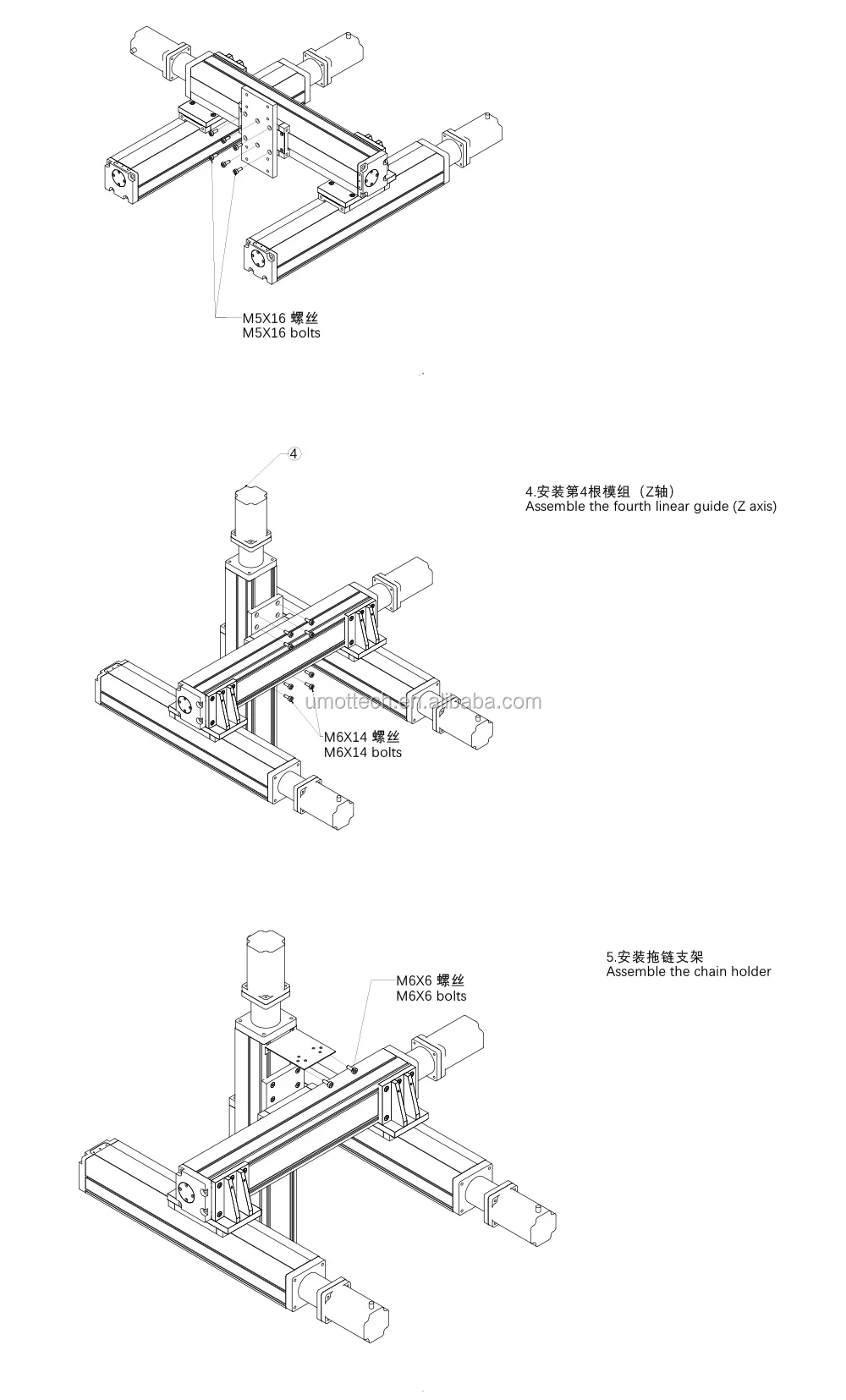 M5X16 螺丝
M5X16 bolts

4

4.安装第4根模组（Z轴）
Assemble the fourth linear guide (Z axis)

umottech.en.alibaba.com

M6X14 螺丝
M6X14 bolts

5.安装拖链支架
Assemble the chain holder

M6X6 螺丝
M6X6 bolts