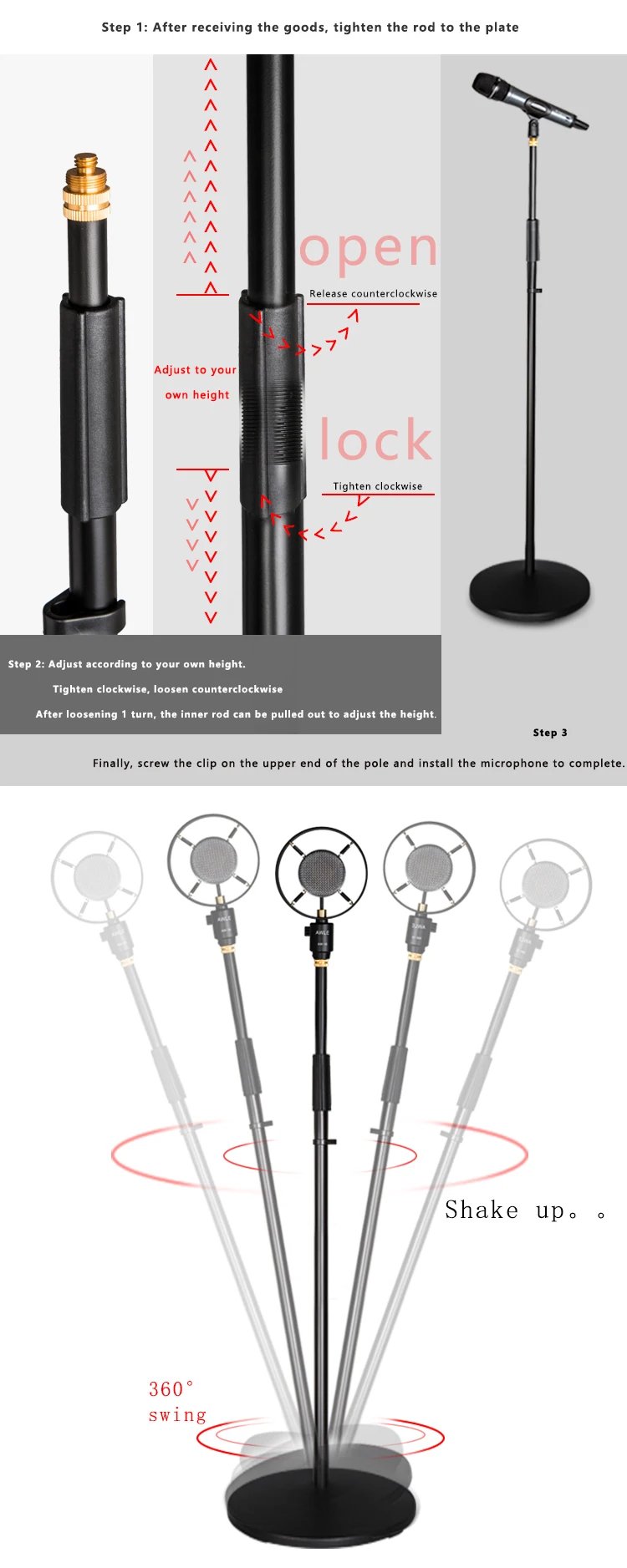 Step 1: After receiving the goods, tighten the rod to the plate

open

Release counterclockwise

Adjust to your own height

lock

Tighten clockwise

Step 2: Adjust according to your own height.

Tighten clockwise, loosen counterclockwise

After loosening 1 turn, the inner rod can be pulled out to adjust the height.

Step 3

Finally, screw the clip on the upper end of the pole and install the microphone to complete.

Shake up。。

360°
swing