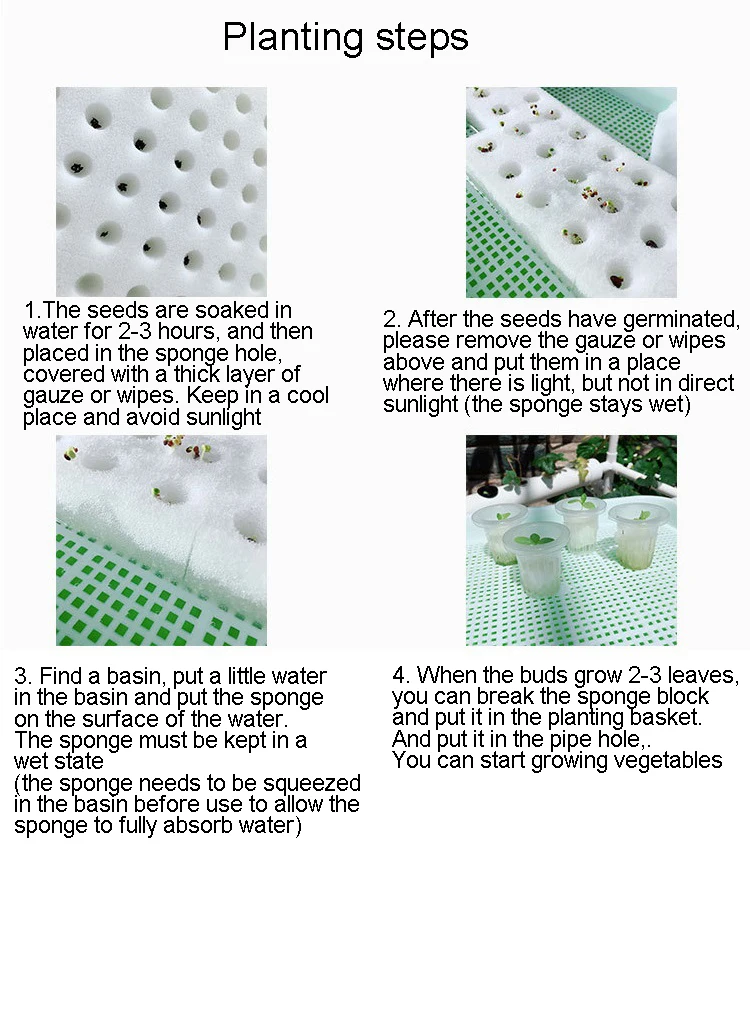 Planting steps

1.The seeds are soaked in water for 2-3 hours, and then placed in the sponge hole, covered with a thick layer of gauze or wipes. Keep in a cool place and avoid sunlight

2. After the seeds have germinated, please remove the gauze or wipes above and put them in a place where there is light, but not in direct sunlight (the sponge stays wet)

3. Find a basin, put a little water in the basin and put the sponge on the surface of the water.
The sponge must be kept in a wet state
(the sponge needs to be squeezed in the basin before use to allow the sponge to fully absorb water)

4. When the buds grow 2-3 leaves, you can break the sponge block and put it in the planting basket.
And put it in the pipe hole,.
You can start growing vegetables