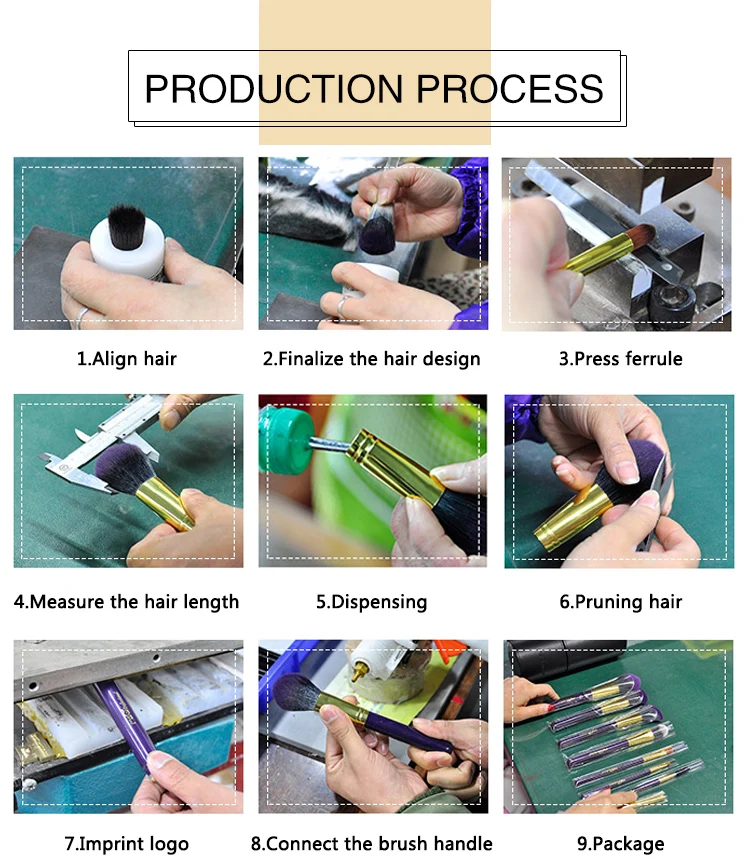 PRODUCTION PROCESS

1.Align hair

2.Finalize the hair design

3.Press ferrule

4.Measure the hair length

5.Dispensing

6.Pruning hair

7.Imprint logo

8.Connect the brush handle

9.Package