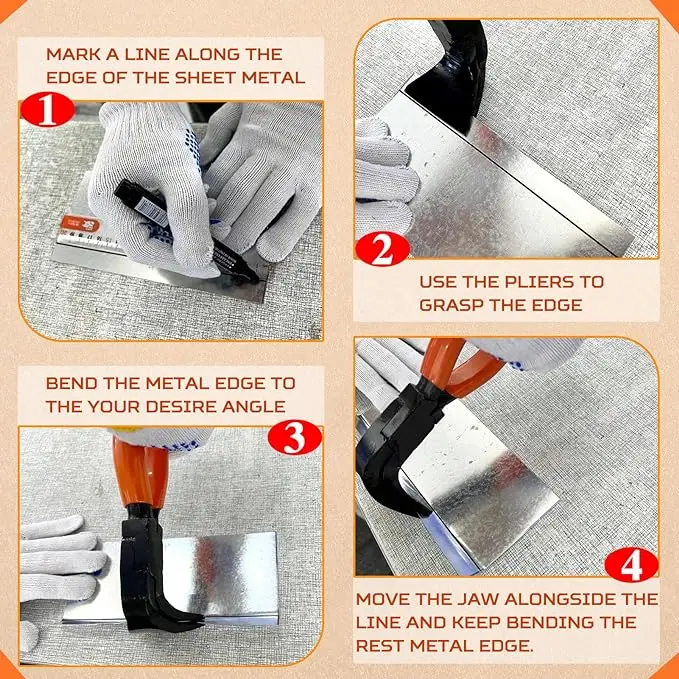 MARK A LINE ALONG THE EDGE OF THE SHEET METAL

1

2

USE THE PLIERS TO GRASP THE EDGE

BEND THE METAL EDGE TO THE YOUR DESIRE ANGLE

3

4

MOVE THE JAW ALONGSIDE THE LINE AND KEEP BENDING THE REST METAL EDGE.