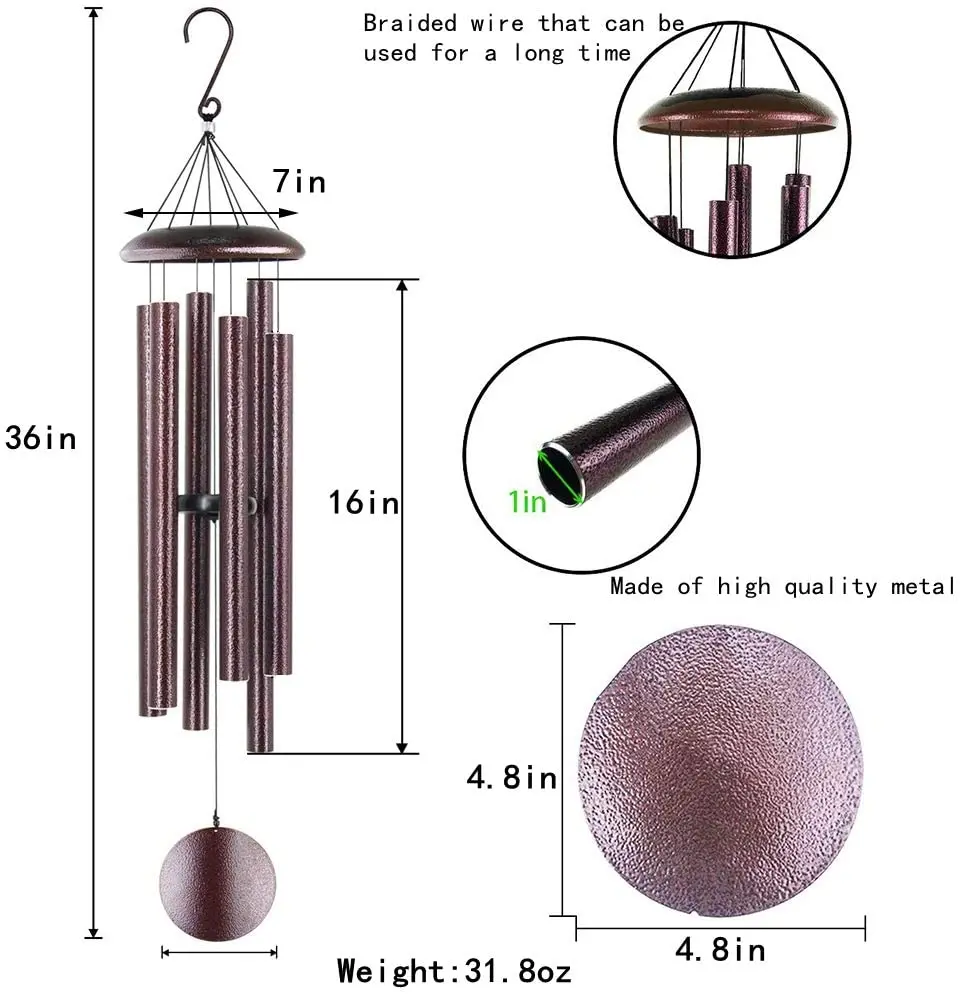 Braided wire that can be used for a long time

7in

36in

16in

1in

Made of high quality metal

4.8in

4.8in

Weight:31.8oz