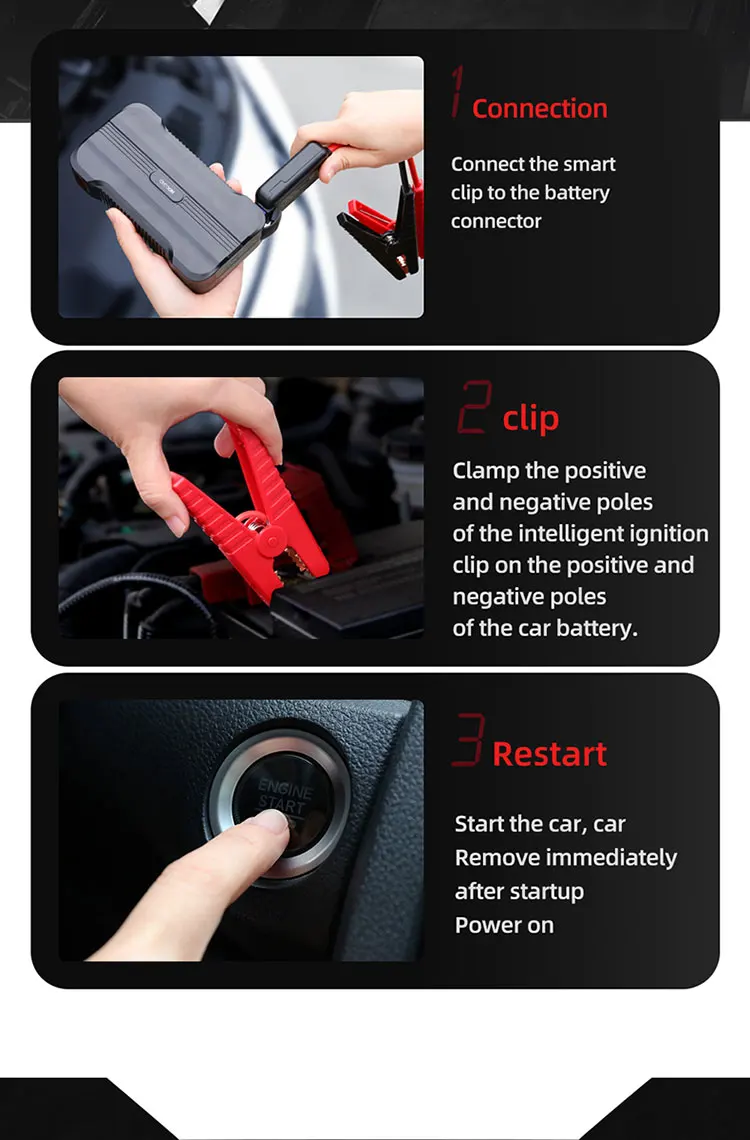 1 Connection

Connect the smart clip to the battery connector

2 clip

Clamp the positive and negative poles of the intelligent ignition clip on the positive and negative poles of the car battery.

ENGINE START

3 Restart

Start the car, car Remove immediately after startup Power on