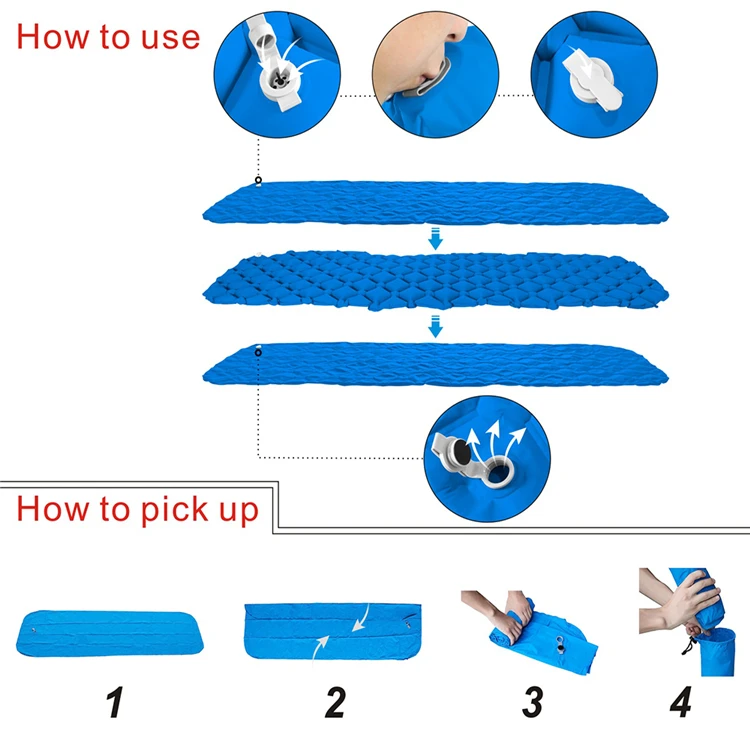 How to use

How to pick up

1

2

3

4