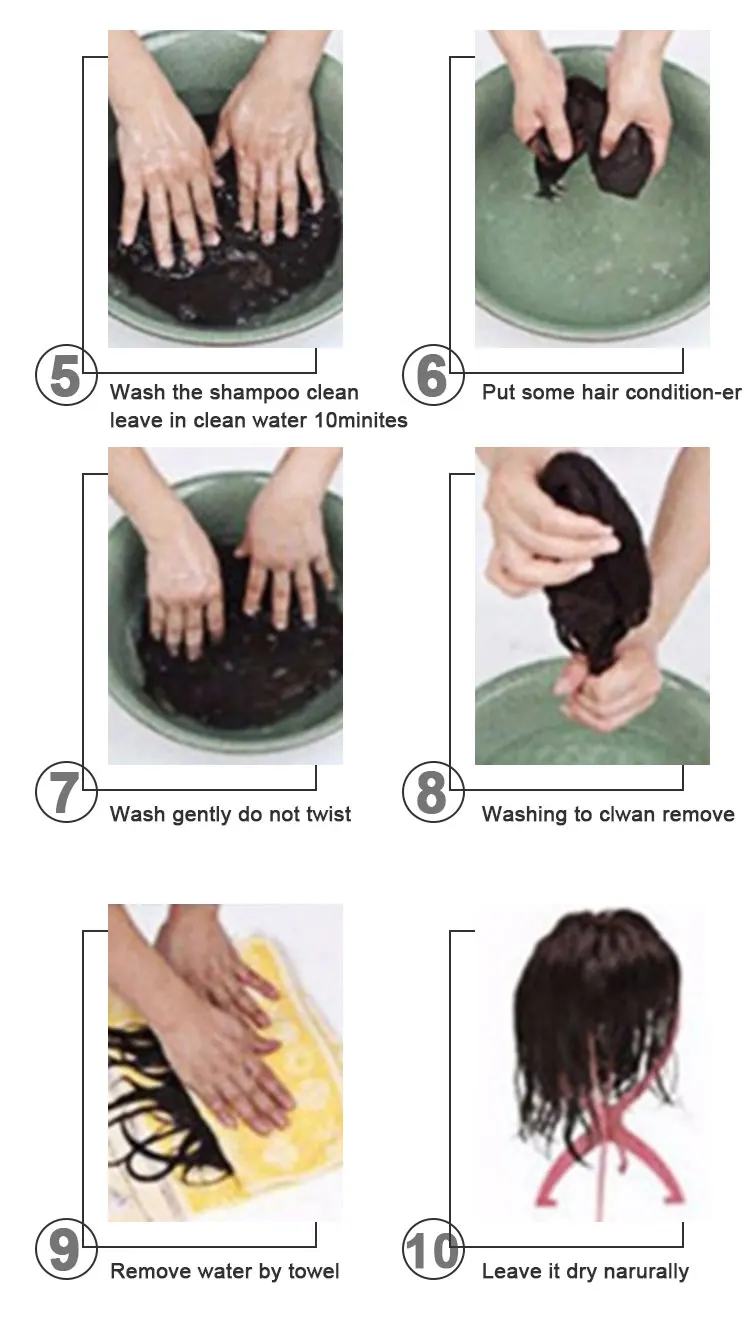 5
Wash the shampoo clean leave in clean water 10minites

6
Put some hair condition-er

7
Wash gently do not twist

8
Washing to clwan remove

9
Remove water by towel

10
Leave it dry narurally