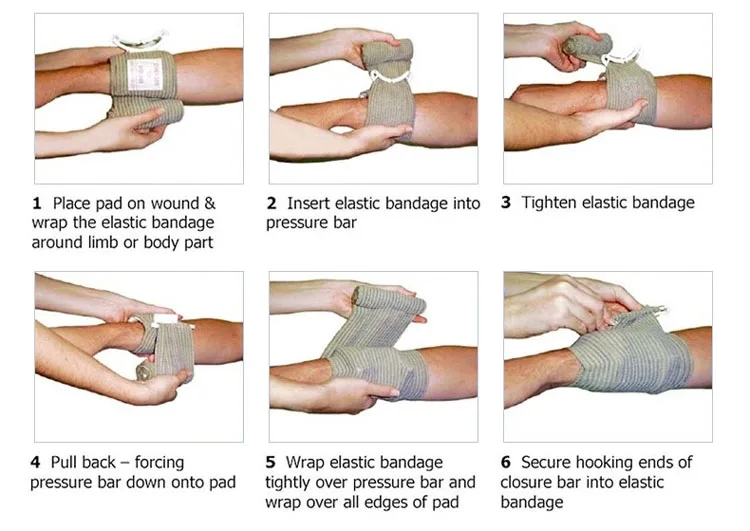 1 Place pad on wound & wrap the elastic bandage around limb or body part

2 Insert elastic bandage into pressure bar

3 Tighten elastic bandage

4 Pull back – forcing pressure bar down onto pad

5 Wrap elastic bandage tightly over pressure bar and wrap over all edges of pad

6 Secure hooking ends of closure bar into elastic bandage