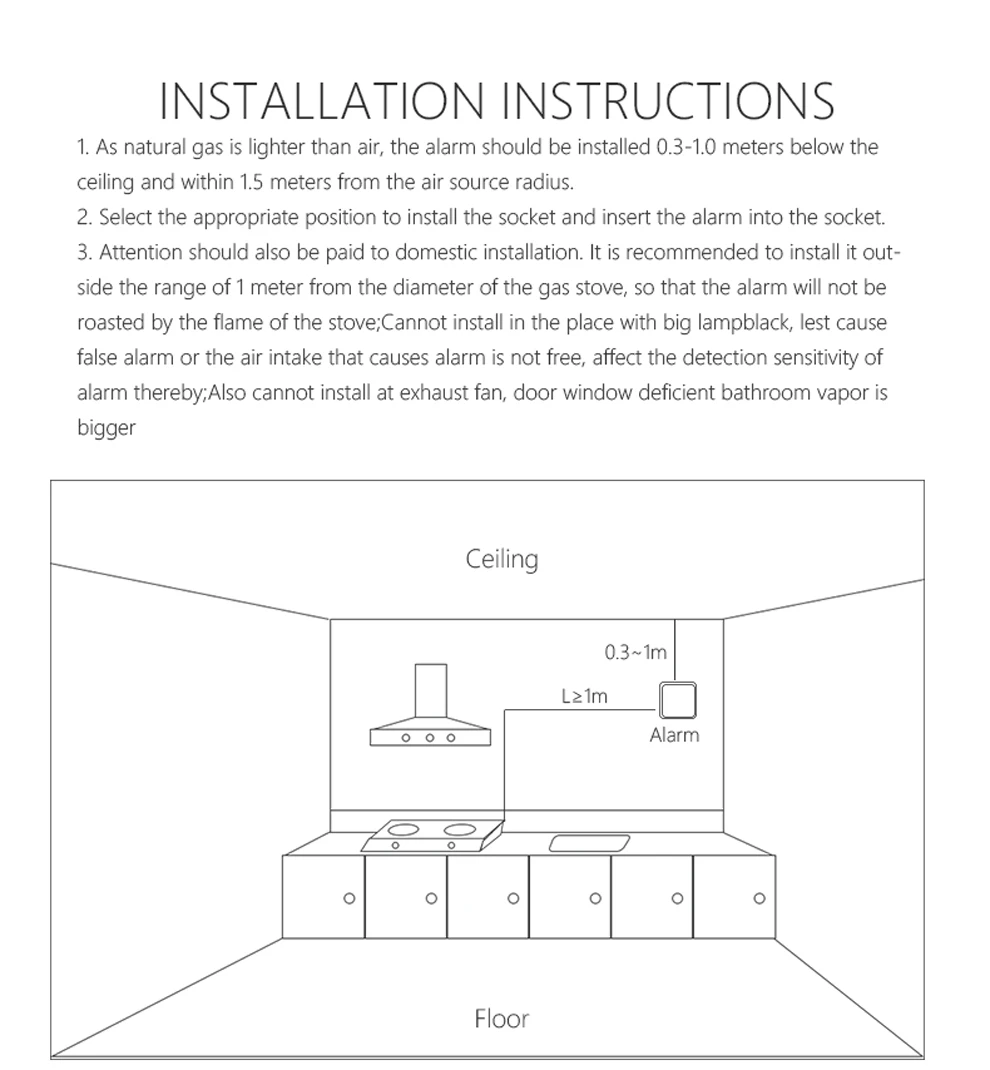 INSTALLATION INSTRUCTIONS

1. As natural gas is lighter than air, the alarm should be installed 0.3-1.0 meters below the ceiling and within 1.5 meters from the air source radius.
2. Select the appropriate position to install the socket and insert the alarm into the socket.
3. Attention should also be paid to domestic installation. It is recommended to install it outside the range of 1 meter from the diameter of the gas stove, so that the alarm will not be roasted by the flame of the stove;Cannot install in the place with big lampblack, lest cause false alarm or the air intake that causes alarm is not free, affect the detection sensitivity of alarm thereby;Also cannot install at exhaust fan, door window deficient bathroom vapor is bigger

Ceiling

0.3~1m

L≥1m

Alarm

Floor