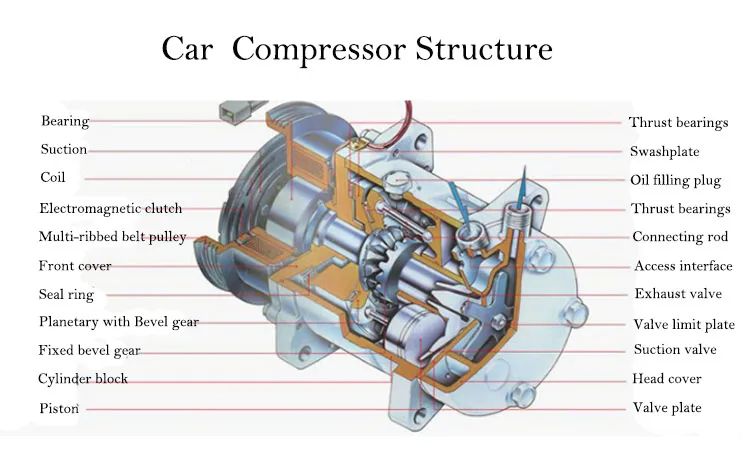 Car Compressor Structure

Bearing
Suction
Coil
Electromagnetic clutch
Multi-ribbed belt pulley
Front cover
Seal ring
Planetary with Bevel gear
Fixed bevel gear
Cylinder block
Piston

Thrust bearings
Swashplate
Oil filling plug
Thrust bearings
Connecting rod
Access interface
Exhaust valve
Valve limit plate
Suction valve
Head cover
Valve plate