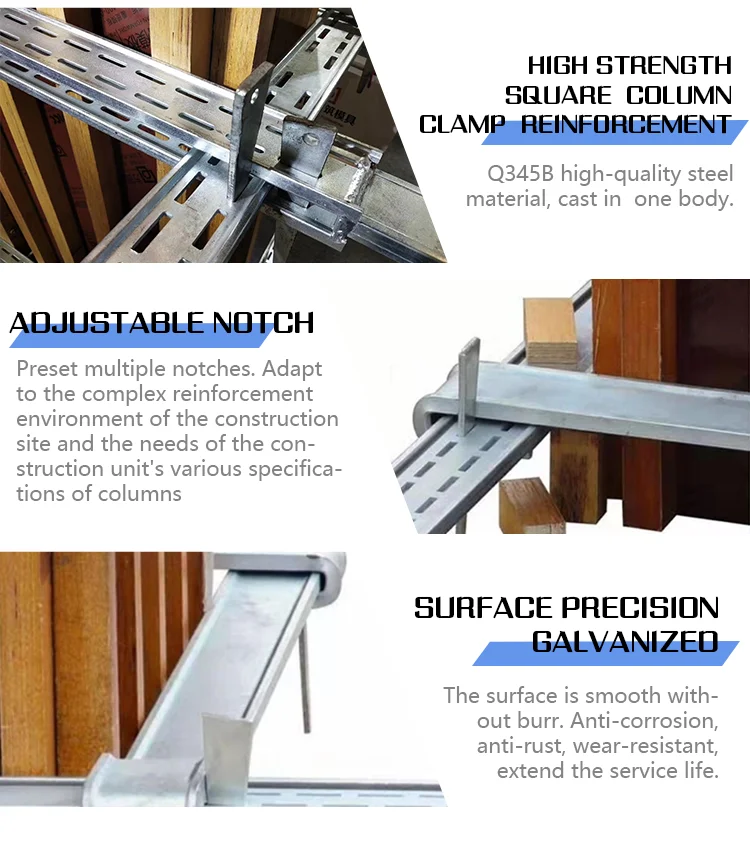 HIGH STRENGTH SQUARE COLUMN CLAMP REINFORCEMENT

Q345B high-quality steel material, cast in one body.

ADJUSTABLE NOTCH

Preset multiple notches. Adapt to the complex reinforcement environment of the construction site and the needs of the construction unit's various specifications of columns

SURFACE PRECISION GALVANIZED

The surface is smooth without burr. Anti-corrosion, anti-rust, wear-resistant, extend the service life.