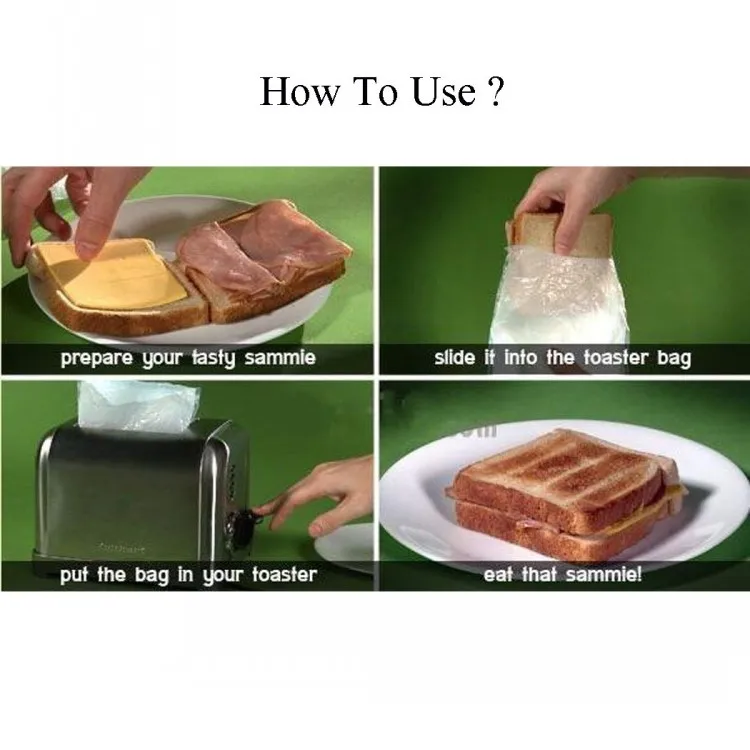 How To Use ?

prepare your tasty sammie

slide it into the toaster bag

put the bag in your toaster

eat that sammie!