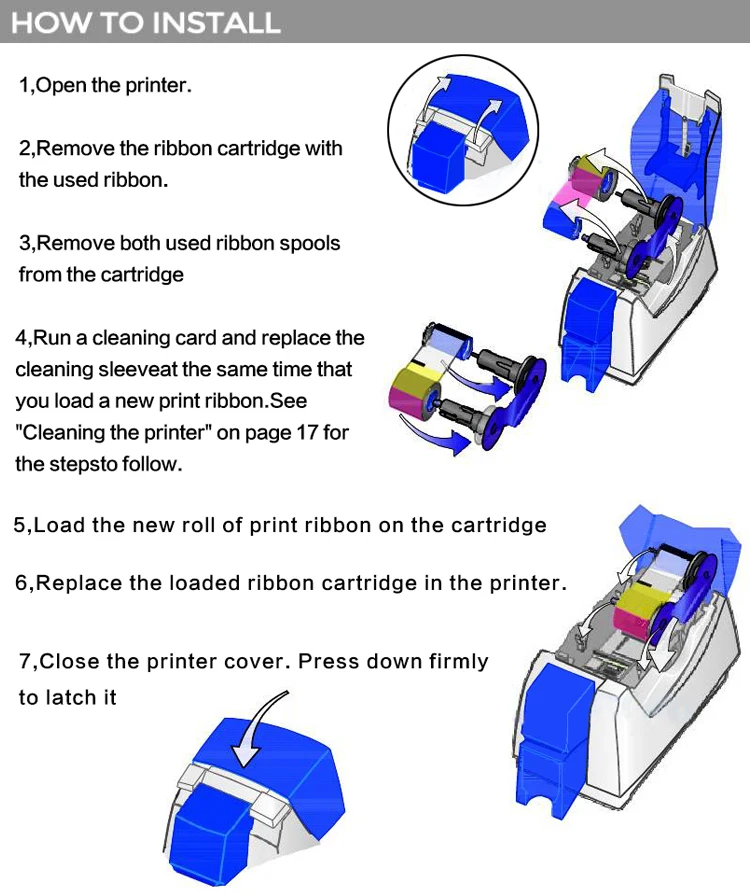 HOW TO INSTALL

1,Open the printer.

2,Remove the ribbon cartridge with the used ribbon.

3,Remove both used ribbon spools from the cartridge

4,Run a cleaning card and replace the cleaning sleeveat the same time that you load a new print ribbon.See "Cleaning the printer" on page 17 for the stepsto follow.

5,Load the new roll of print ribbon on the cartridge

6,Replace the loaded ribbon cartridge in the printer.

7,Close the printer cover. Press down firmly to latch it