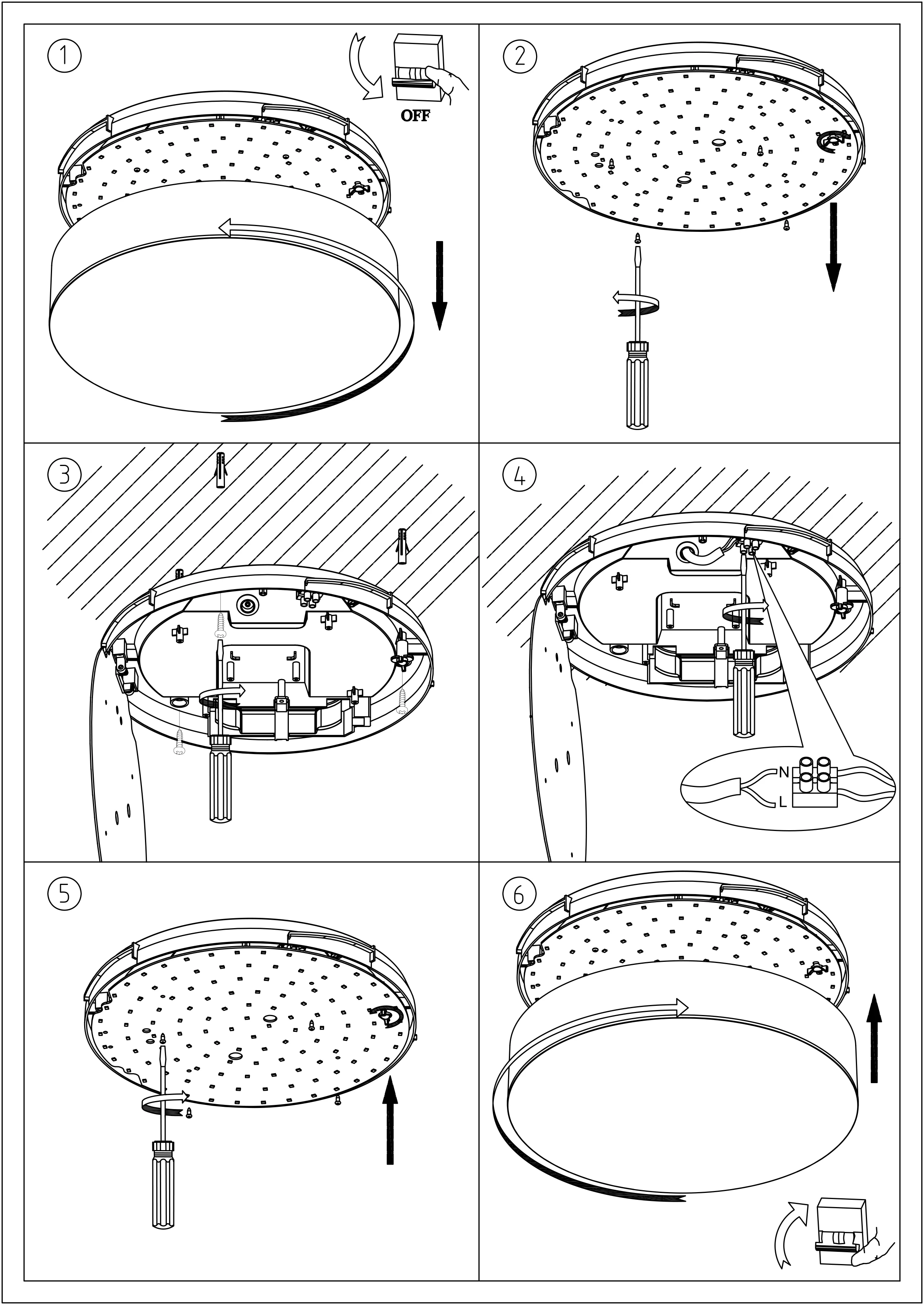 1

OFF

2

3

4

N
L

5

6