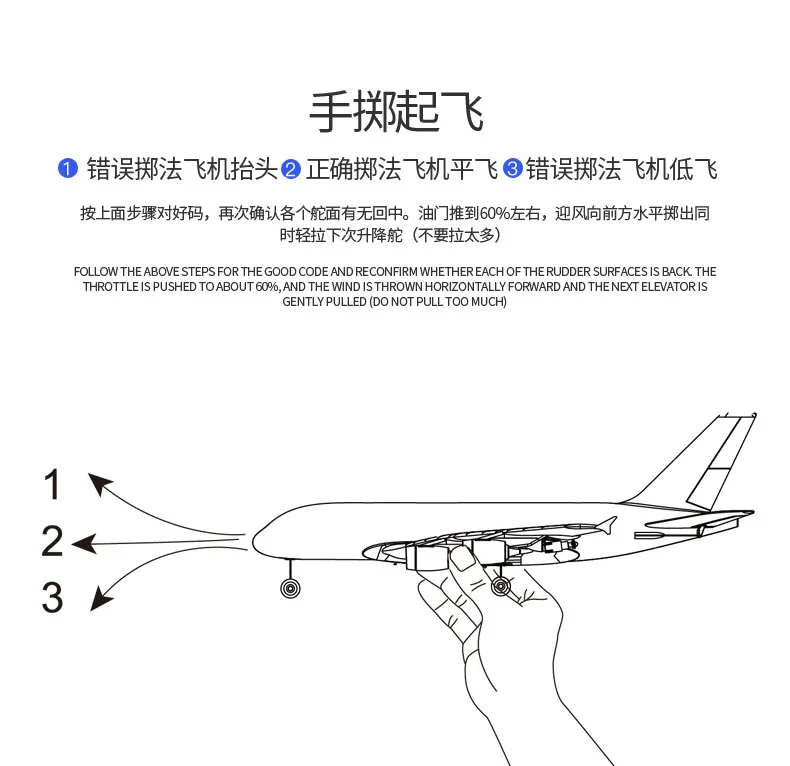 手掷起飞

❶ 错误掷法飞机抬头 ❷ 正确掷法飞机平飞 ❸ 错误掷法飞机低飞

按上面步骤对好码，再次确认各个舵面有无回中。油门推到60%左右，迎风向前方水平掷出同时轻拉下次升降舵（不要拉太多）

FOLLOW THE ABOVE STEPS FOR THE GOOD CODE AND RECONFIRM WHETHER EACH OF THE RUDDER SURFACES IS BACK. THE THROTTLE IS PUSHED TO ABOUT 60%, AND THE WIND IS THROWN HORIZONTALLY FORWARD AND THE NEXT ELEVATOR IS GENTLY PULLED (DO NOT PULL TOO MUCH)

1
2
3